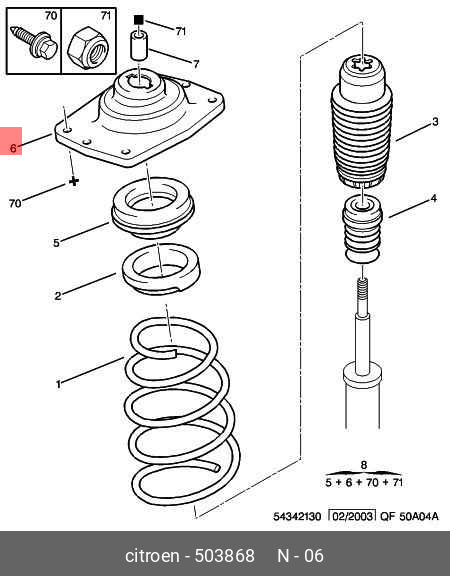 70
71
71
7
6
70
5
2
1
3
4
8
5 + 6 + 70 + 71
54342130 02/2003 QF 50A04A
citroen - 503868 N - 06