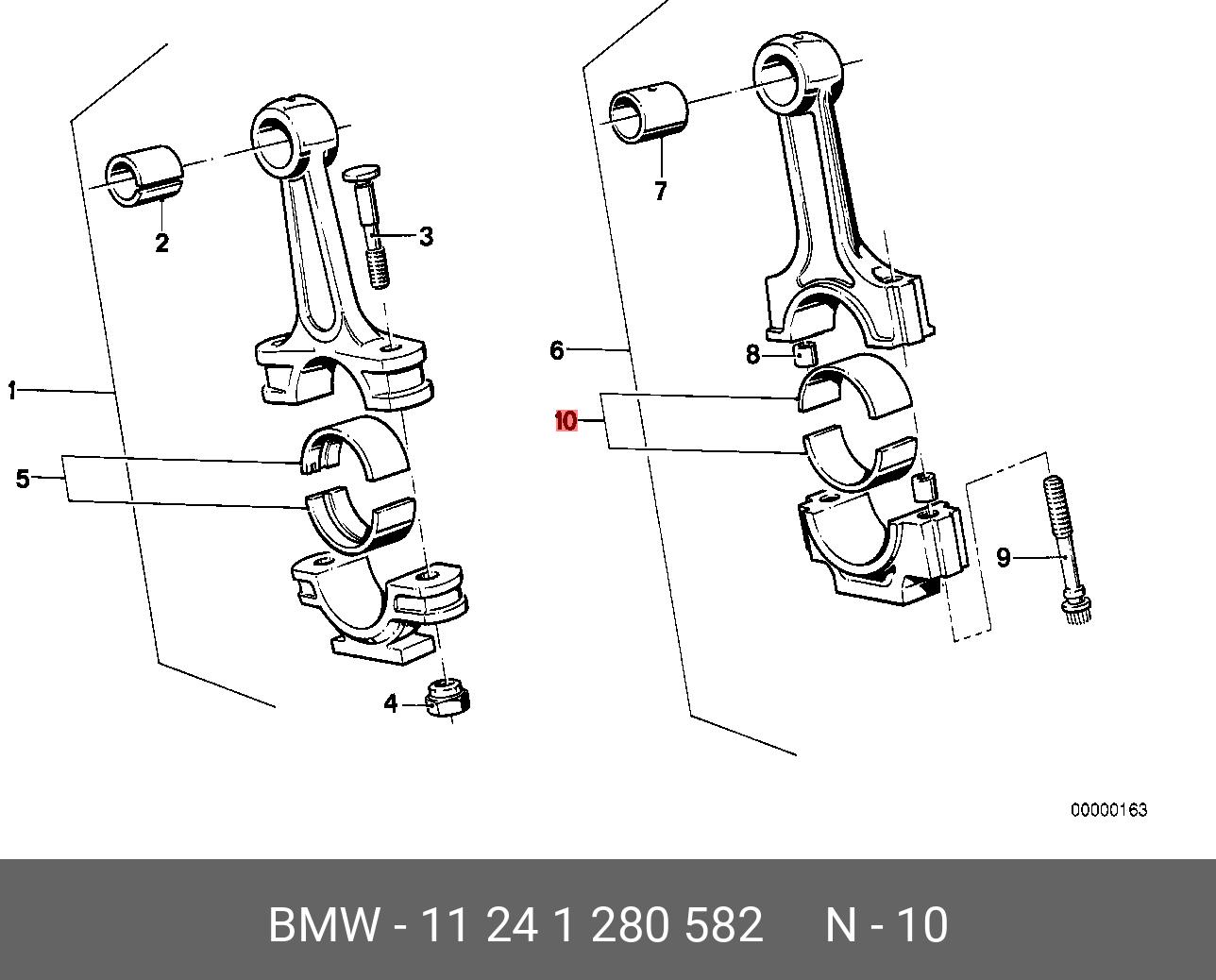 2
3
1
5
4
7
6
8
10
9
00000163

BMW - 11 24 1 280 582 N - 10