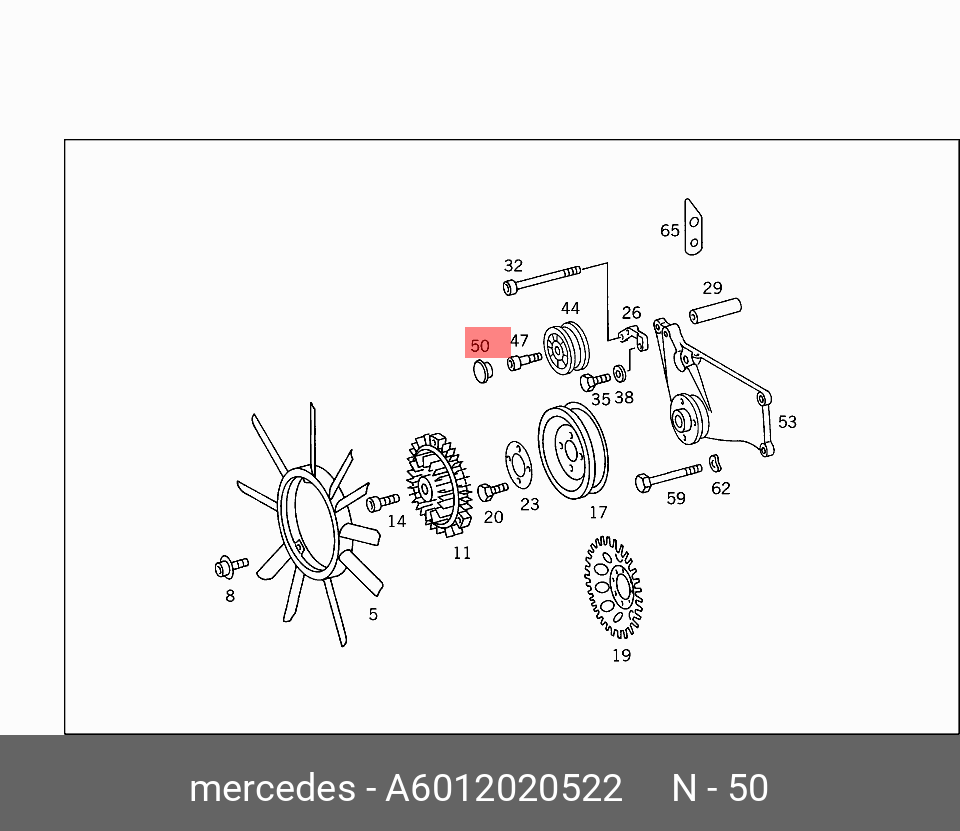 65
32
29
44
26
50
47
35
38
53
14
20
23
17
59
62
11
8
5
19

mercedes - A6012020522 N - 50