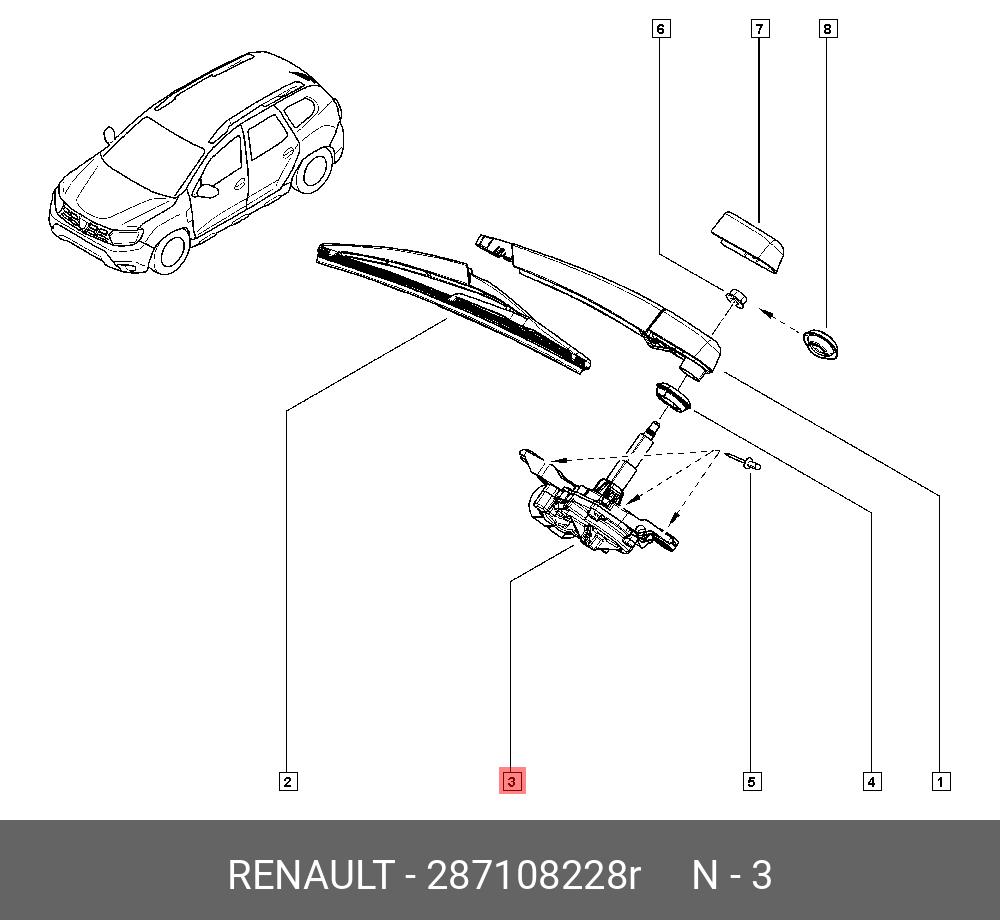 6
7
8
2
3
5
4
1
RENAULT - 287108228r N - 3