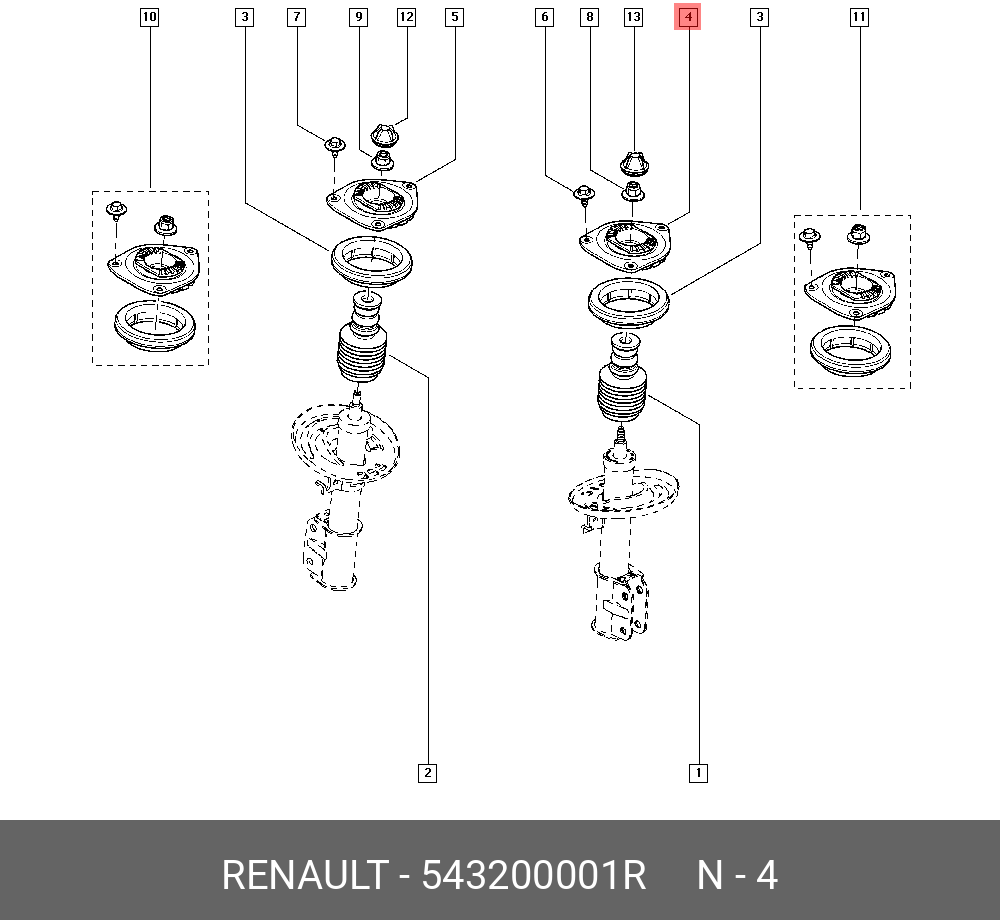 10
3
7
9
12
5
6
8
13
4
3
11
2
1

RENAULT - 543200001R N - 4