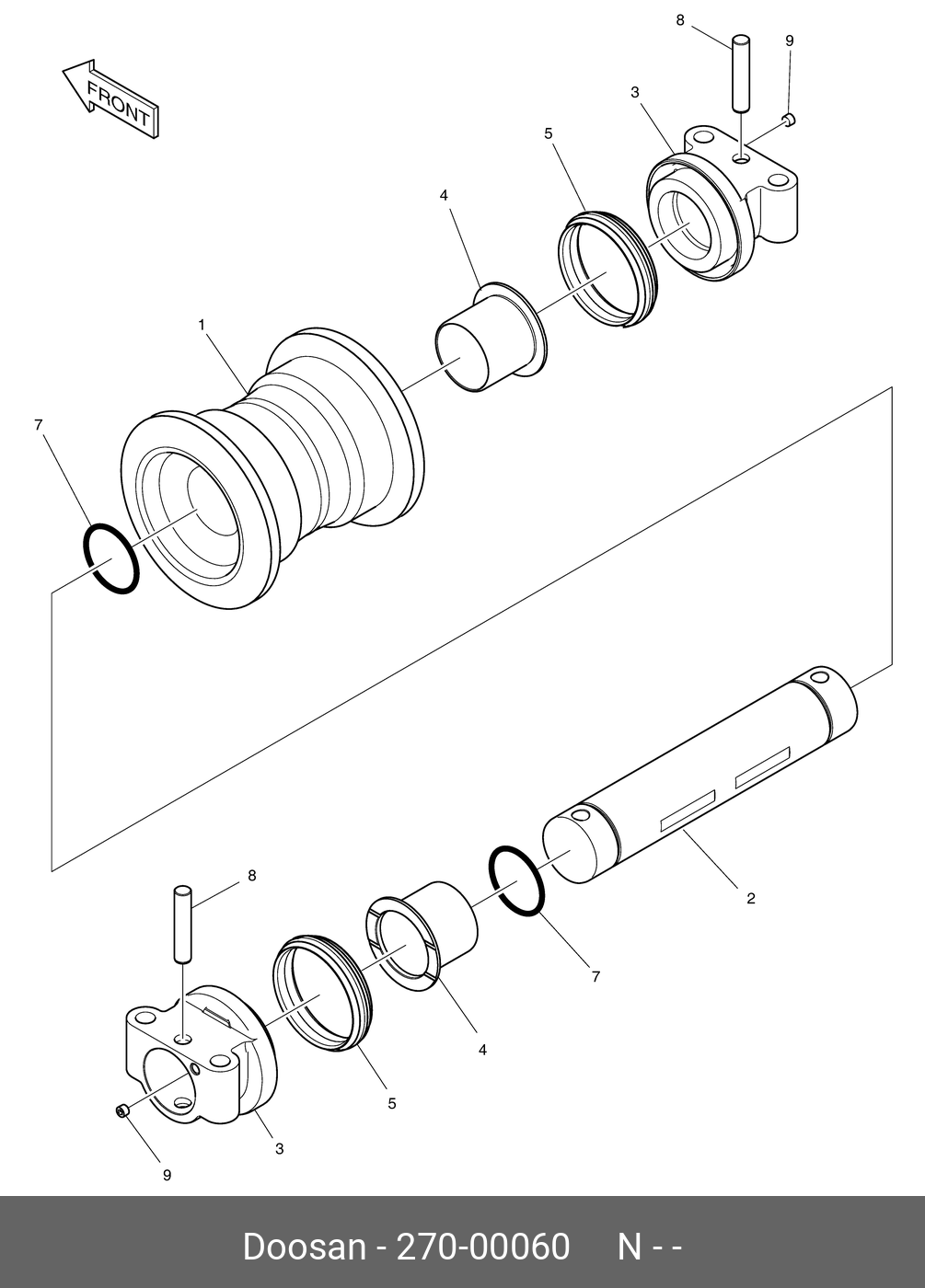 FRONT

8
9
3
5
4
1
7
2
8
7
4
5
3
9

Doosan - 270-00060 N - -