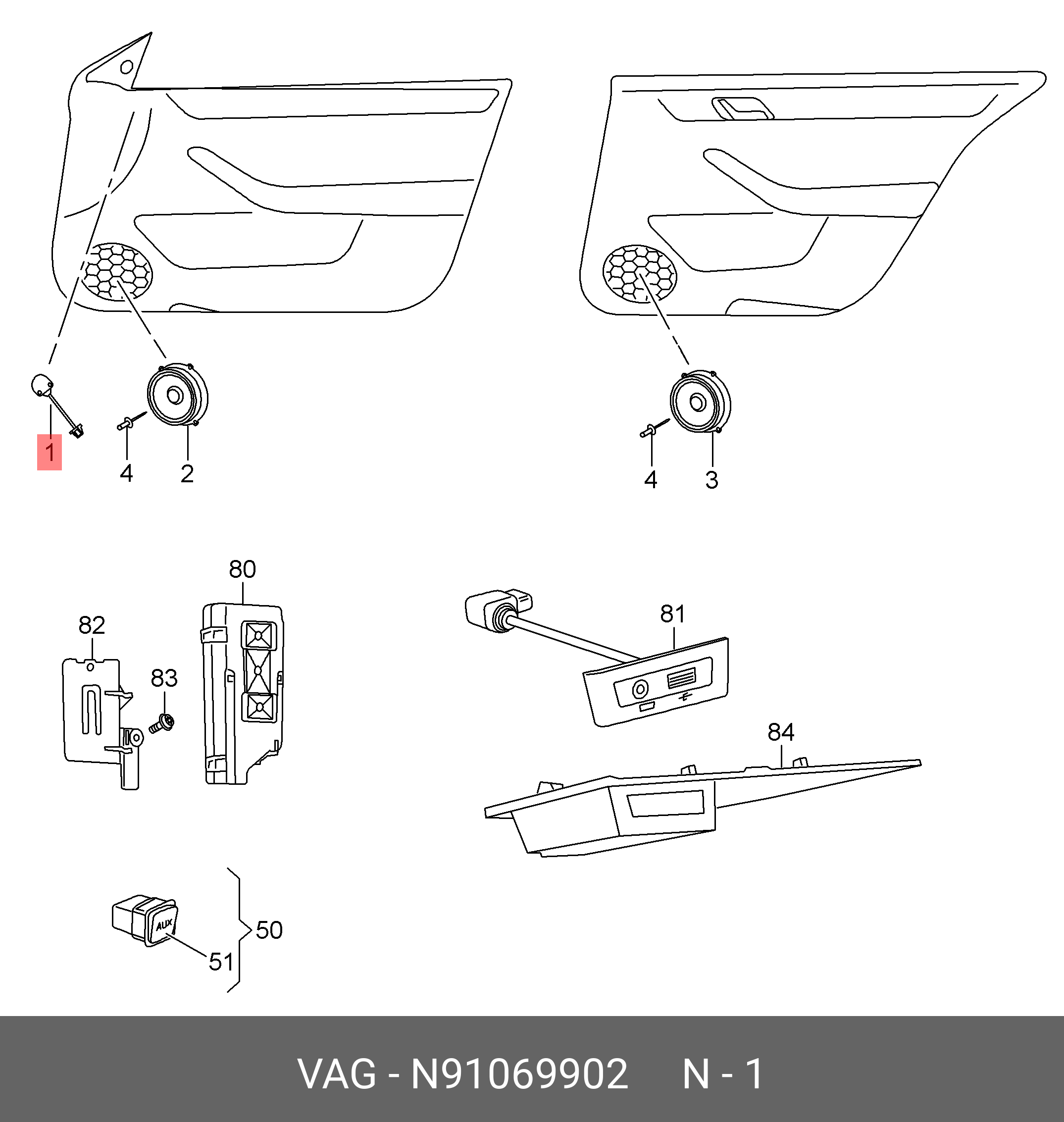 1
4
2
4
3
80
82
83
81
84
AUX
50
51
VAG - N91069902 N - 1