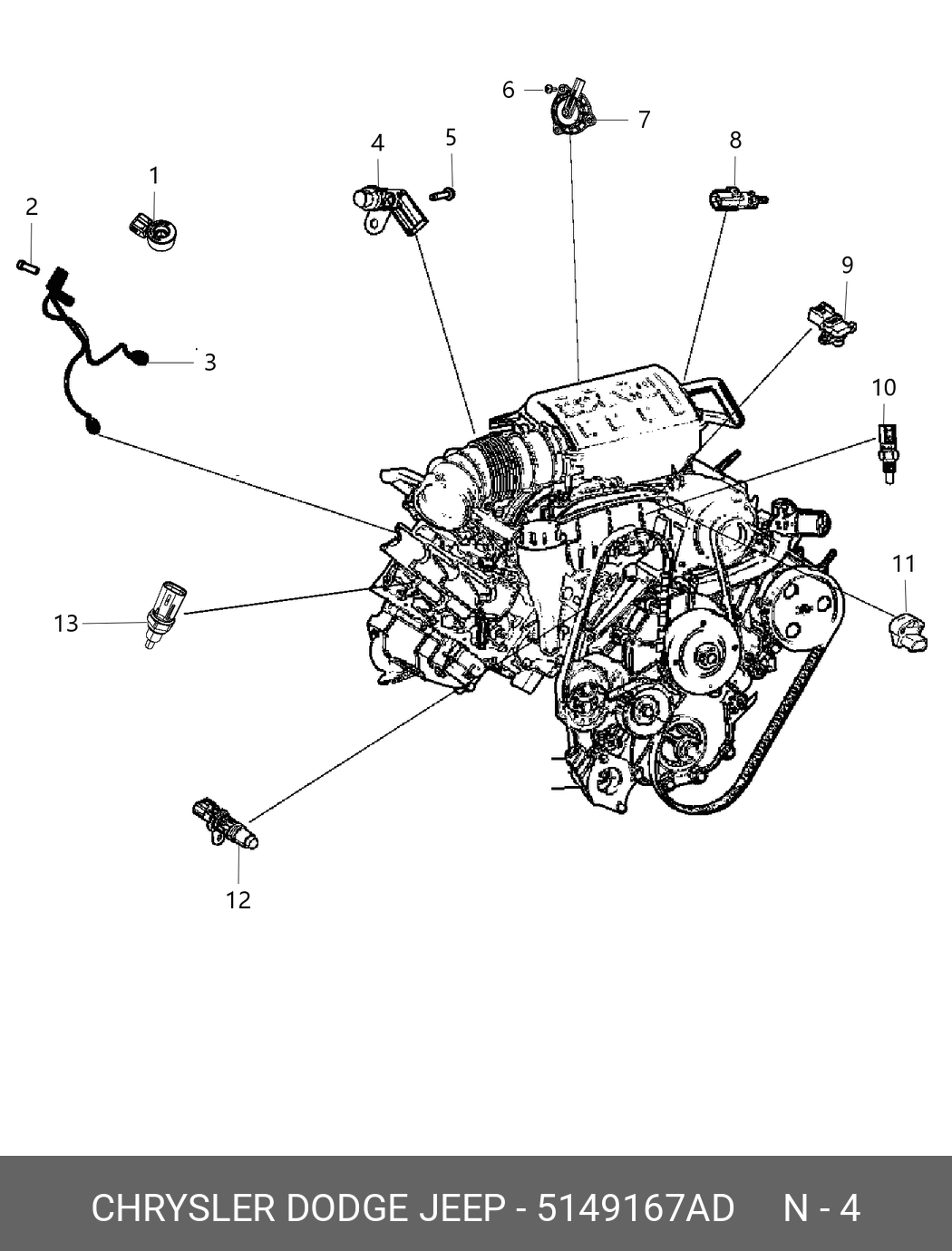 6
7
4
5
8
1
2
9
3
10
11
13
12

CHRYSLER DODGE JEEP - 5149167AD N - 4