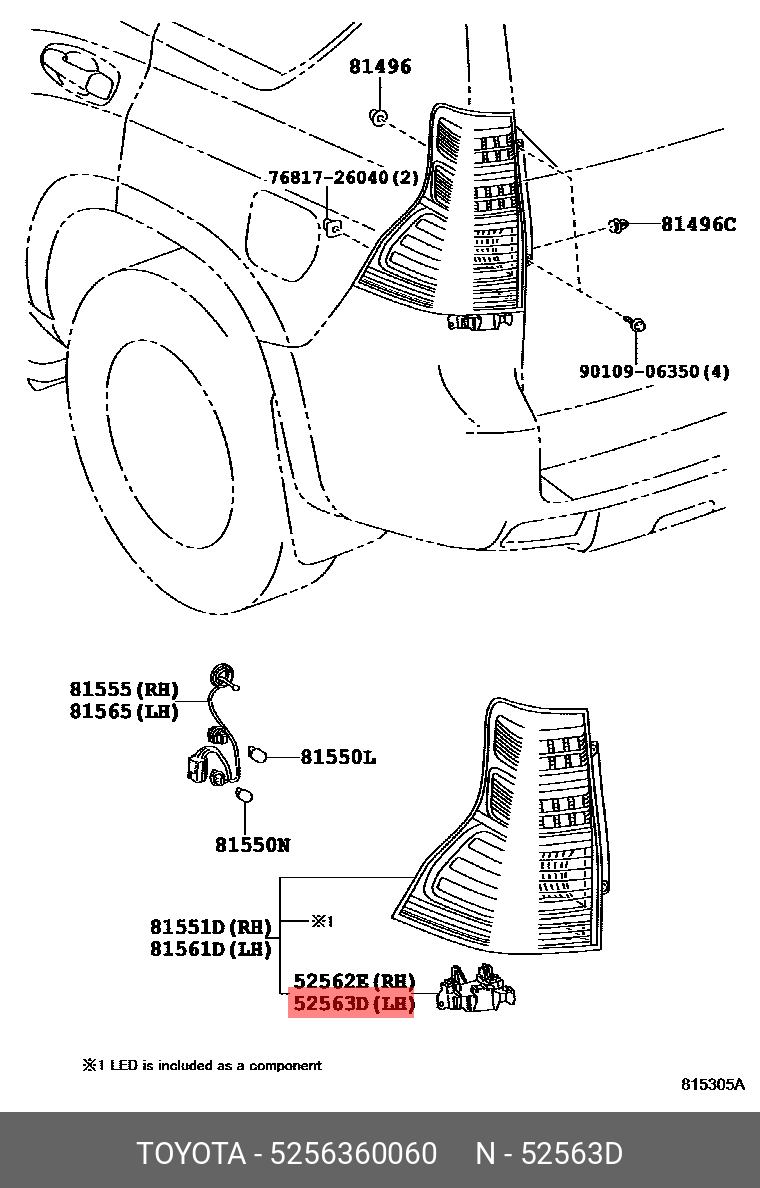 81496

76817-26040(2)

81496C

90109-06350(4)

81555(RH)
81565(LH)

81550L

81550N

81551D(RH)
81561D(LH)

※1

52562E(RH)
52563D(LH)

※1 LED is included as a component

815305A

TOYOTA - 5256360060 N - 52563D