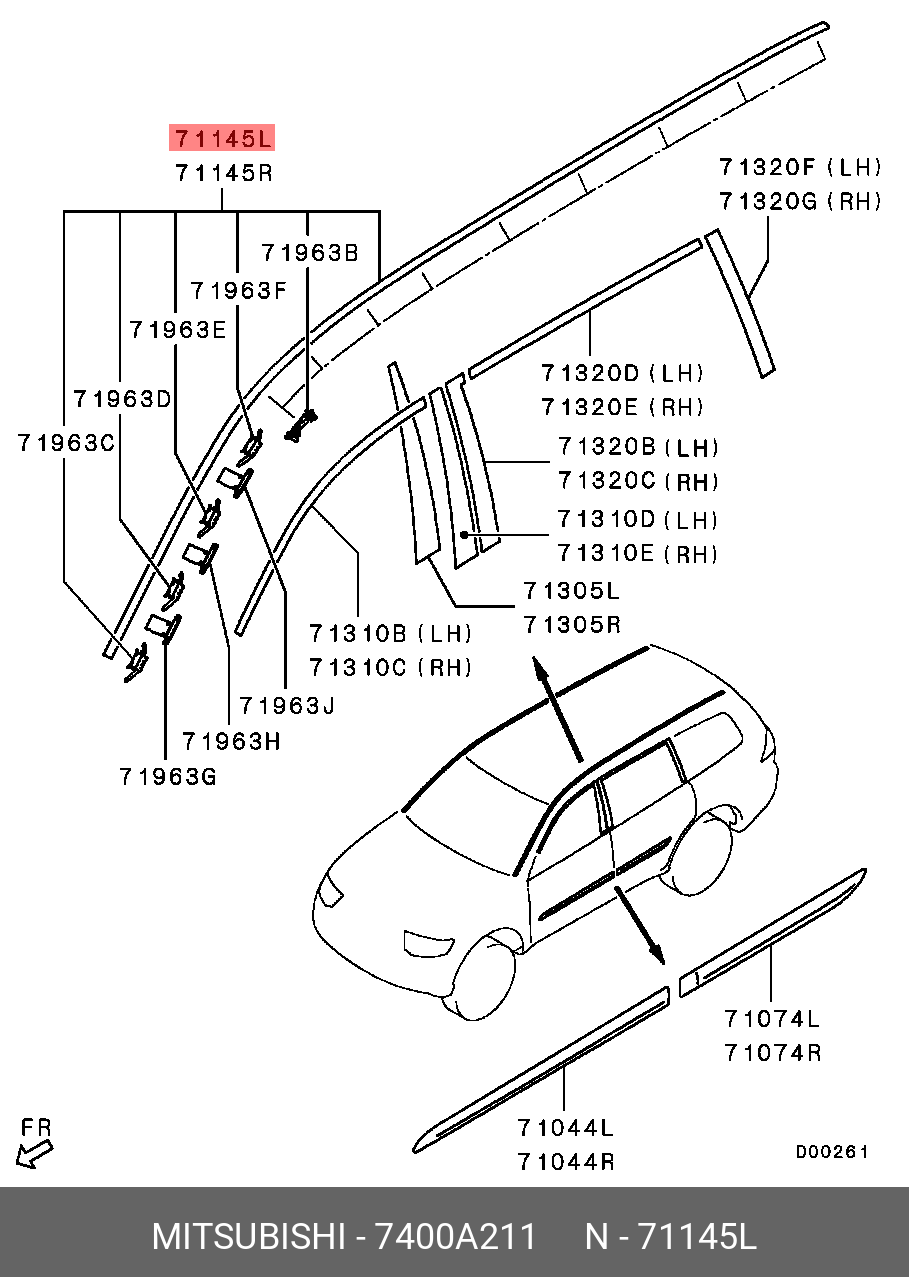 71145L
71145R

71963B
71963F
71963E
71963D
71963C

71320F (LH)
71320G (RH)

71320D (LH)
71320E (RH)

71320B (LH)
71320C (RH)

71310D (LH)
71310E (RH)

71305L
71305R

71310B (LH)
71310C (RH)

71963J
71963H
71963G

71074L
71074R

71044L
71044R

FR

D00261

MITSUBISHI - 7400A211 N - 71145L