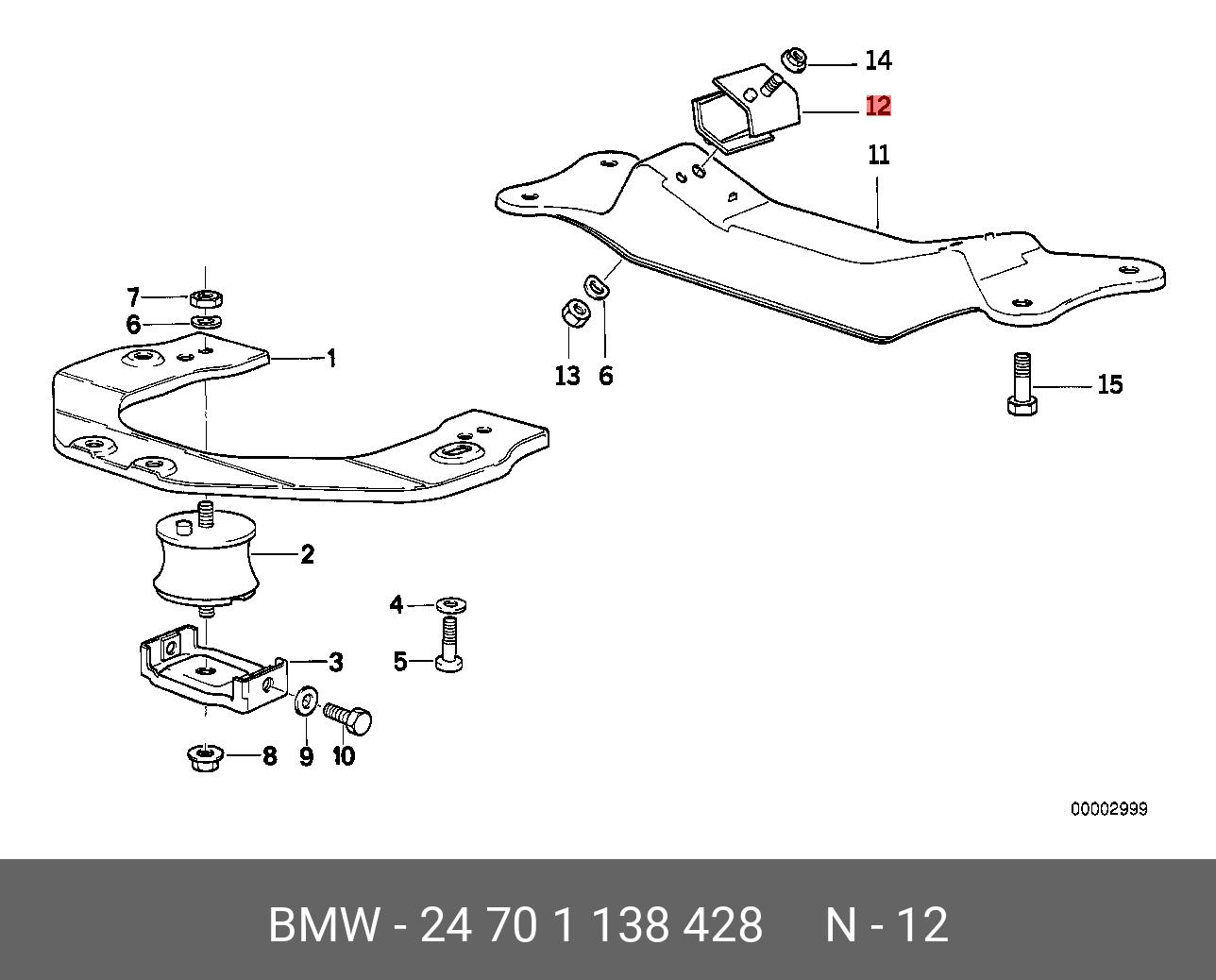 14
12
11
7
6
1
13
6
15
2
4
5
3
8
9
10
00002999

BMW - 24 70 1 138 428     N - 12