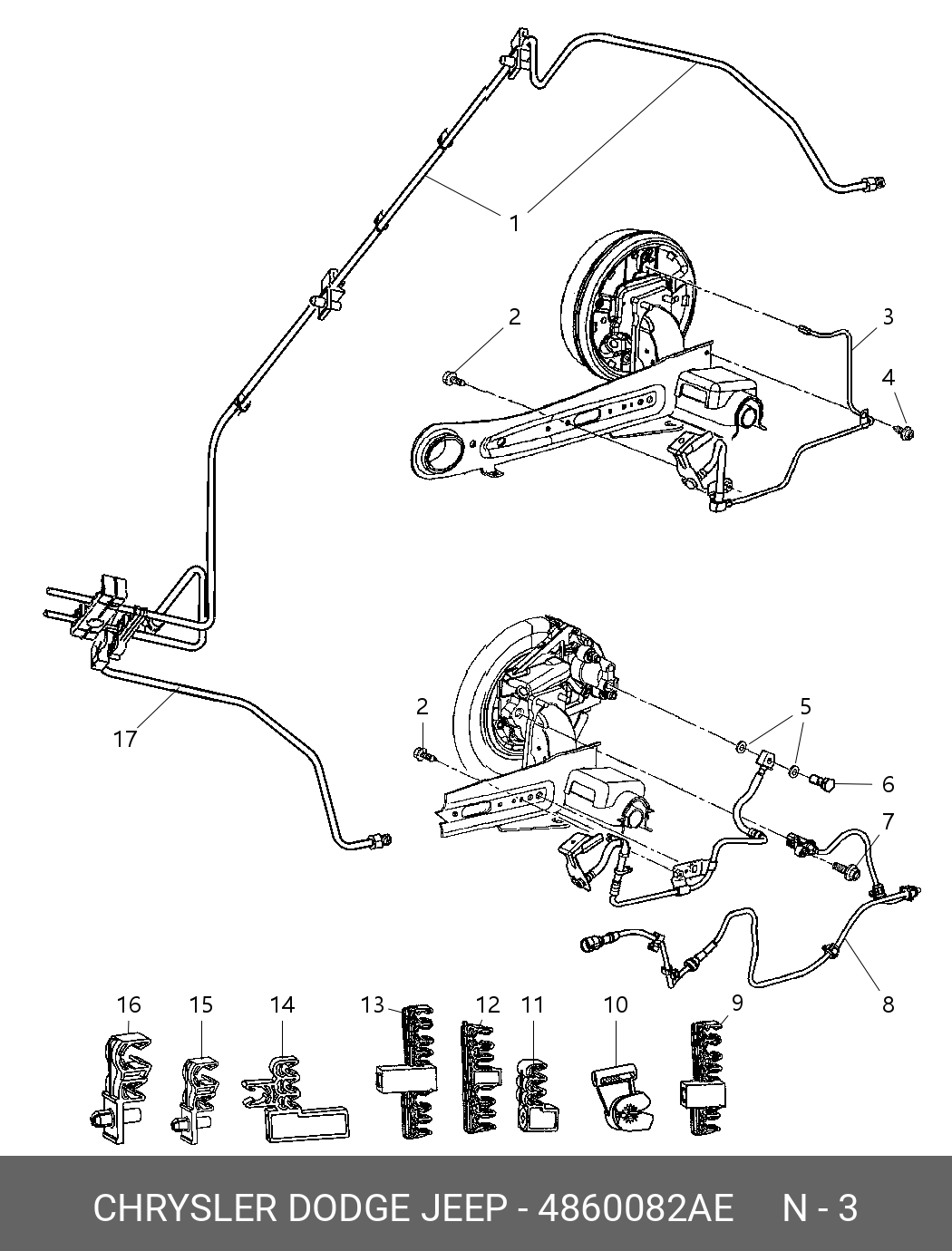 1
2
3
4
17
2
5
6
7
8
16
15
14
13
12
11
10
9

CHRYSLER DODGE JEEP - 4860082AE N - 3