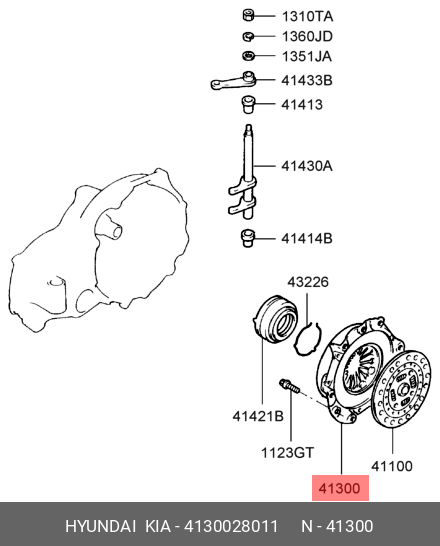 1310TA
1360JD
1351JA
41433B
41413
41430A
41414B
43226
41421B
1123GT
41100
41300

HYUNDAI KIA - 4130028011 N - 41300