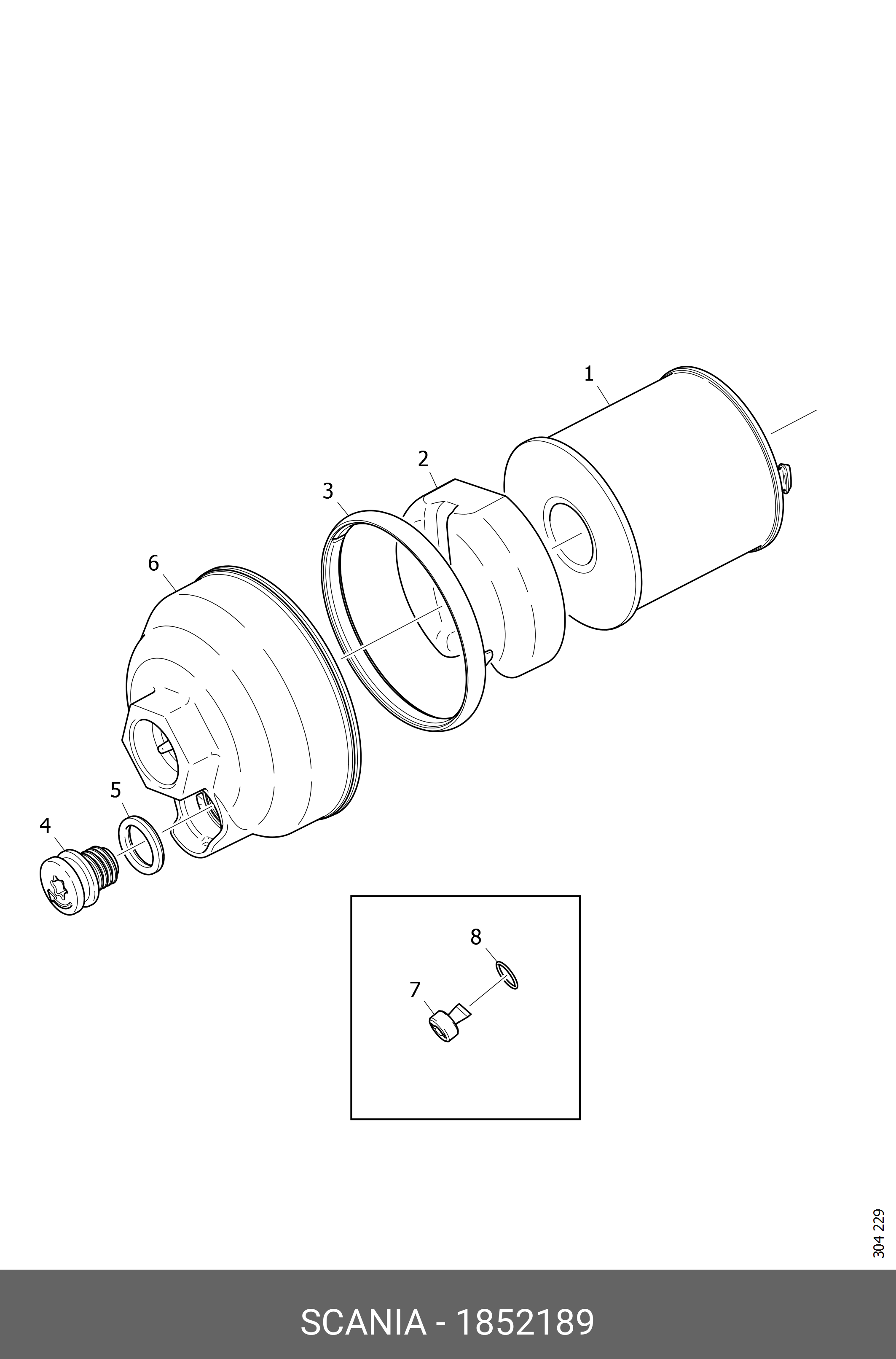 1
2
3
6
5
4
8
7
304 229
SCANIA - 1852189