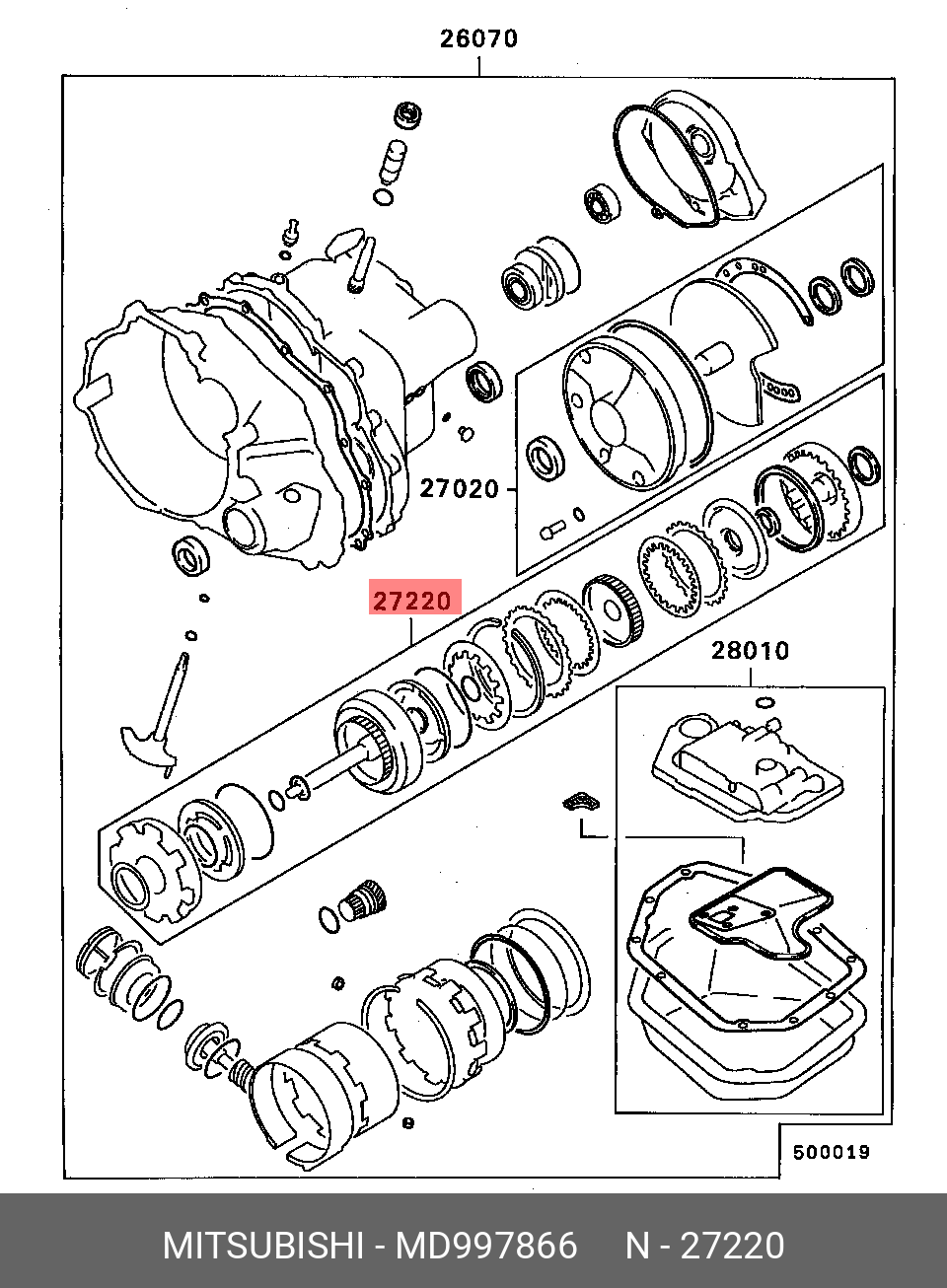 26070

27020

27220

28010

500019

MITSUBISHI - MD997866 N - 27220