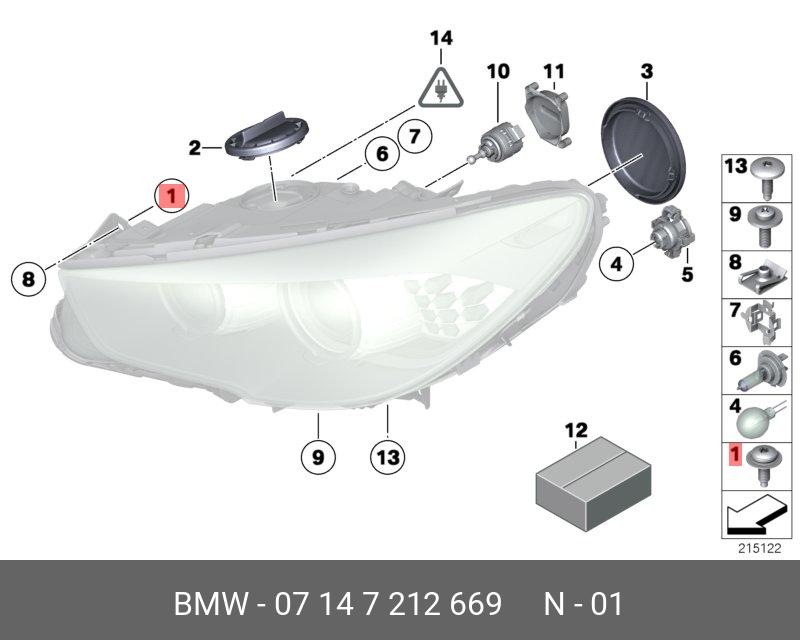 14
10
11
3
2
7
6
1
8
4
5
9
13
12

13
9
8
7
6
4
1

215122

BMW - 07 14 7 212 669 N - 01