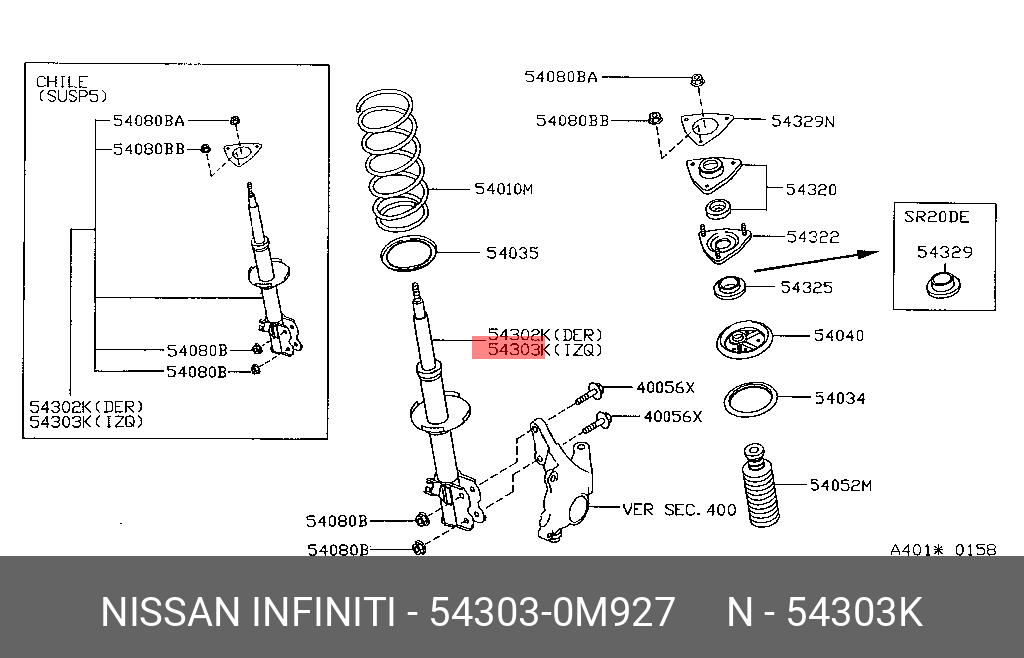 CHILE
(SUSP5)

54080BA
54080BB
54080B
54080B
54302K(DER)
54303K(IZQ)

54010M
54035
54302K(DER)
54303K(IZQ)
40056X
40056X
54080B
54080B
VER SEC. 400

54080BA
54080BB
54329N
54320
54322
54325
54040
54034
54052M

SR20DE
54329

A401* 0158

NISSAN INFINITI - 54303-0M927 N - 54303K