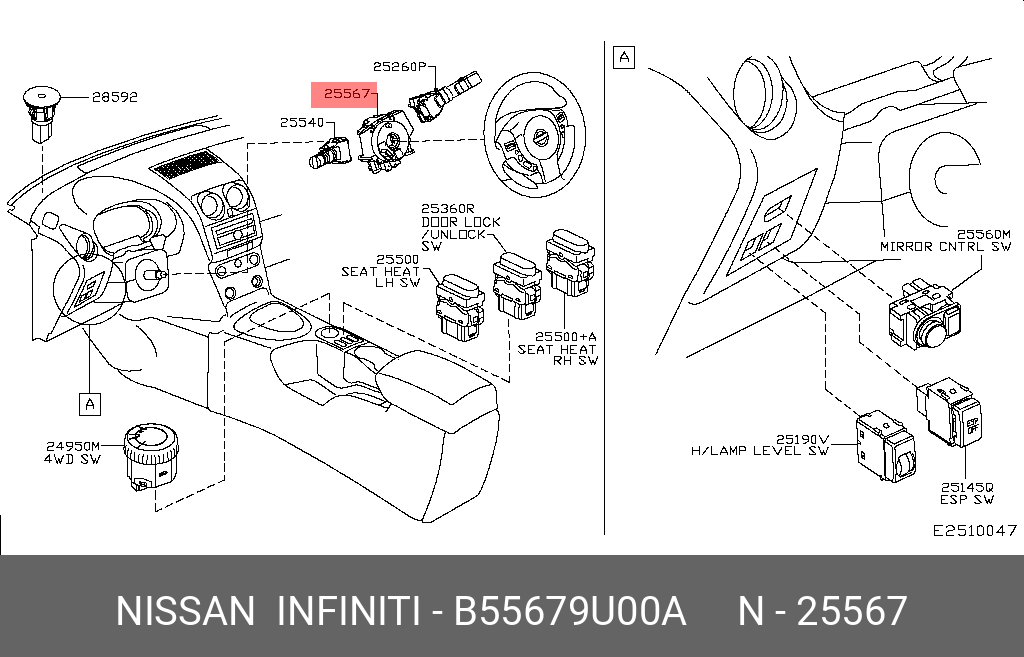 28592

25260P

25567

25540

25360R
DOOR LOCK
/UNLOCK
SW

25500
SEAT HEAT
LH SW

25500+A
SEAT HEAT
RH SW

A

24950M
4WD SW

A

25560M
MIRROR CNTRL SW

25190V
H/LAMP LEVEL SW

25145Q
ESP SW

E2510047

NISSAN INFINITI - B55679U00A N - 25567