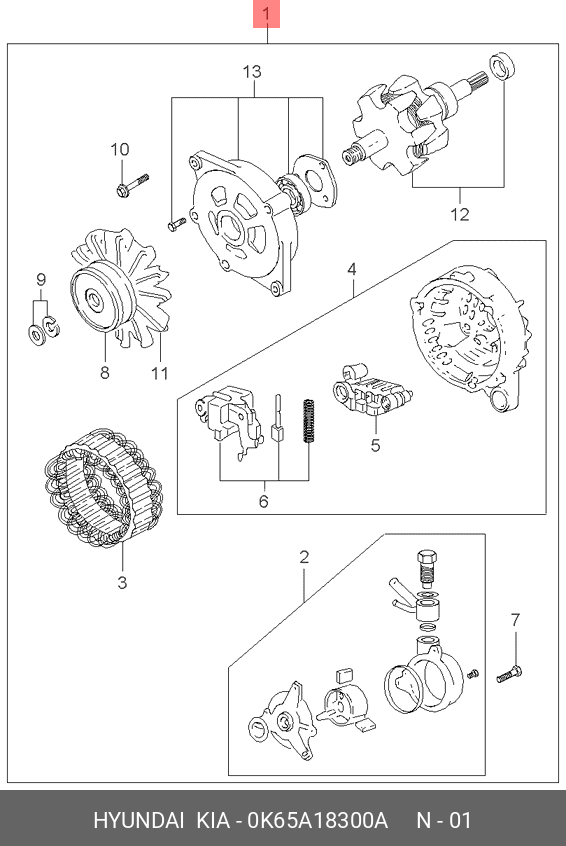 1

13

10

12

9

4

8

11

5

6

3

2

7

HYUNDAI KIA - 0K65A18300A N - 01