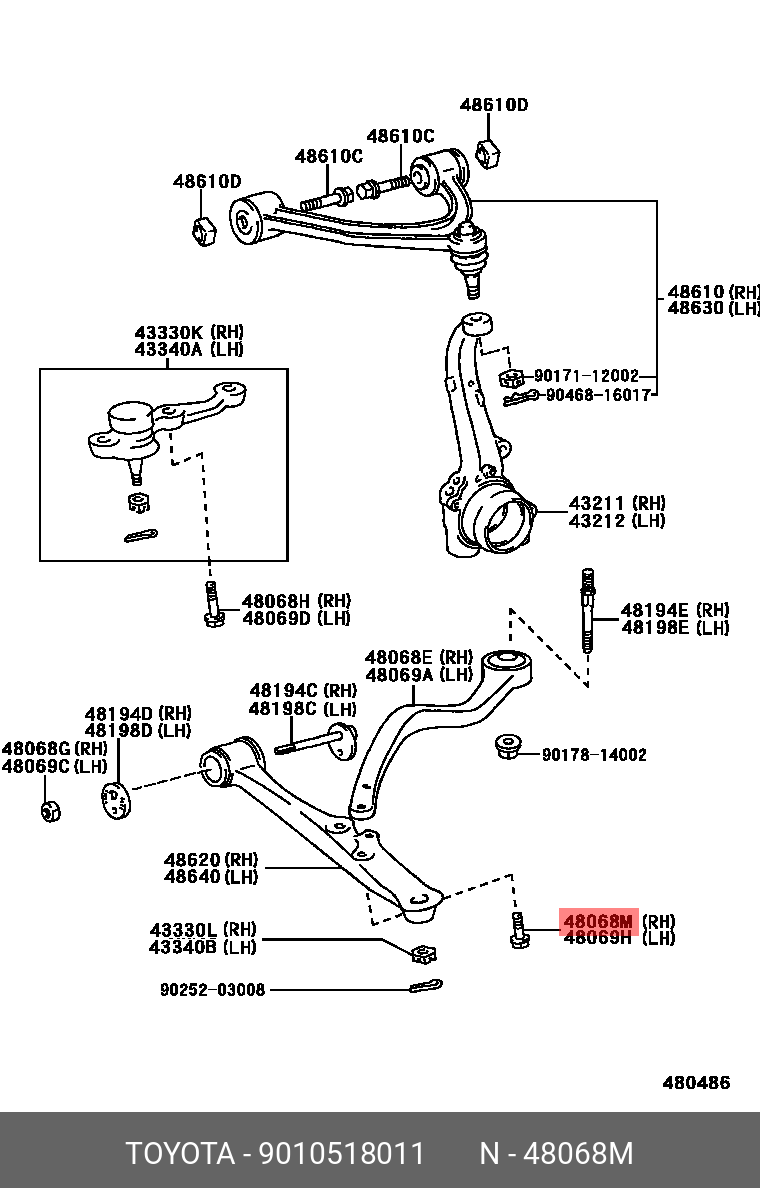 48610D
48610C
48610C
48610D
48610 (RH)
48630 (LH)
43330K (RH)
43340A (LH)
90171-12002
90468-16017
43211 (RH)
43212 (LH)
48068H (RH)
48069D (LH)
48194E (RH)
48198E (LH)
48068E (RH)
48069A (LH)
48194C (RH)
48198C (LH)
48194D (RH)
48198D (LH)
48068G (RH)
48069C (LH)
90178-14002
48620 (RH)
48640 (LH)
48068M (RH)
48069H (LH)
43330L (RH)
43340B (LH)
90252-03008
480486
TOYOTA - 9010518011 N - 48068M