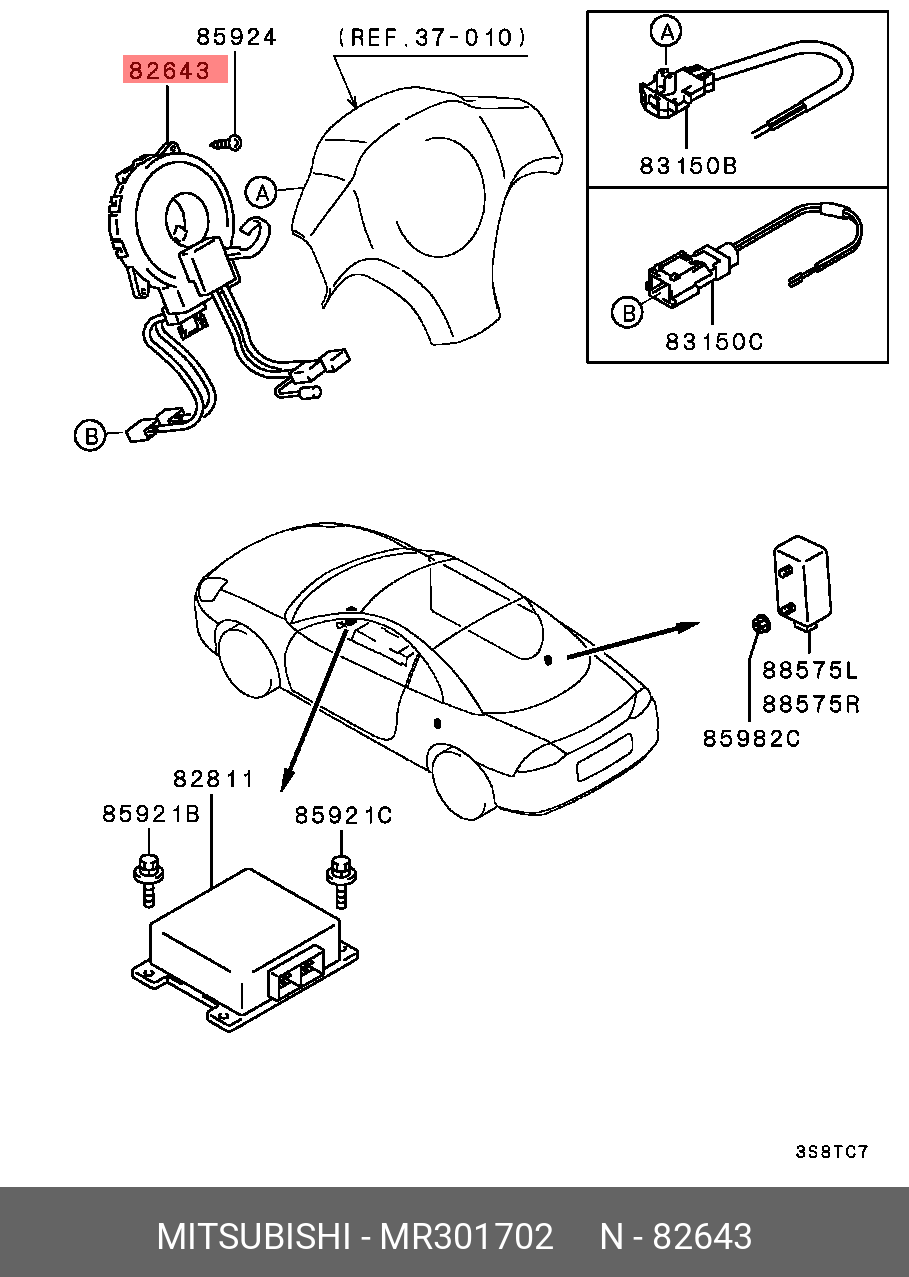 85924
(REF.37-010)
82643
A
B
A
83150B
B
83150C
88575L
88575R
85982C
82811
85921B
85921C
3S8TC7
MITSUBISHI - MR301702 N - 82643