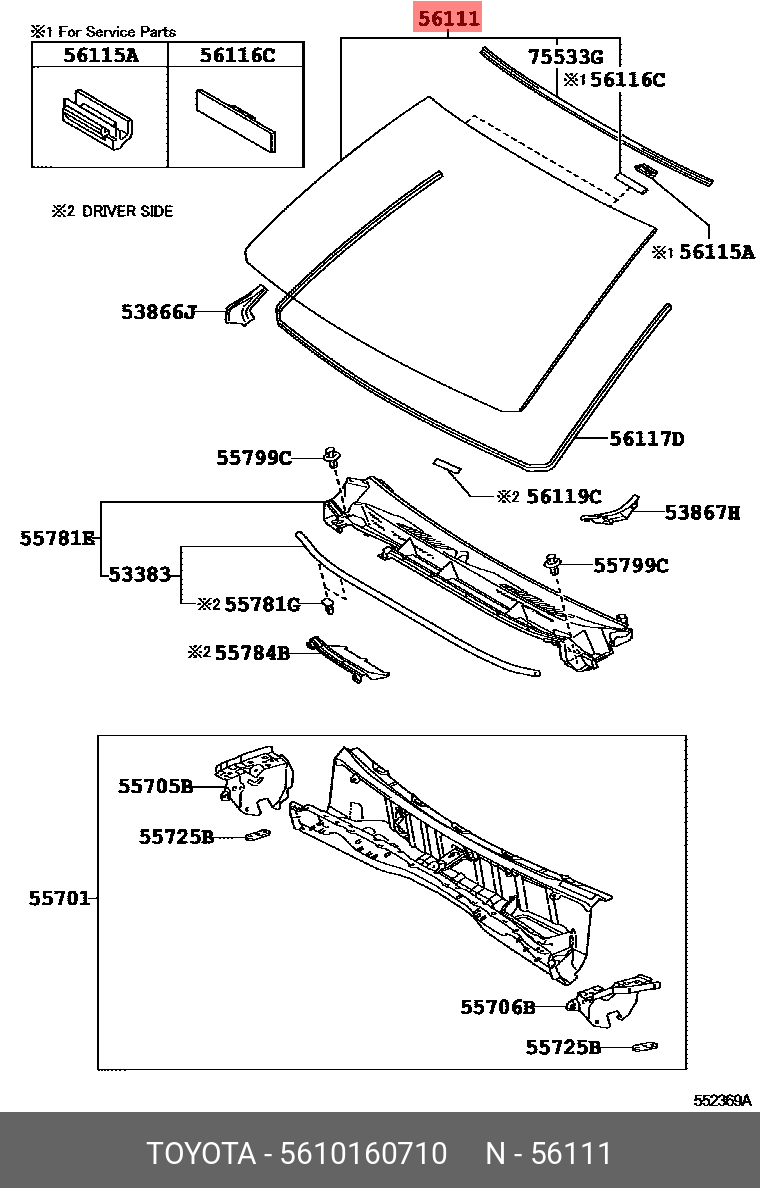 ※1 For Service Parts

| 56115A | 56116C |
|---|---|
| | |

※2 DRIVER SIDE

56111

75533G

※1 56116C

※1 56115A

53866J

56117D

55799C

※2 56119C

53867H

55781E

53383

55799C

※2 55781G

※2 55784B

55705B

55725B

55701

55706B

55725B

552369A

TOYOTA - 5610160710 N - 56111