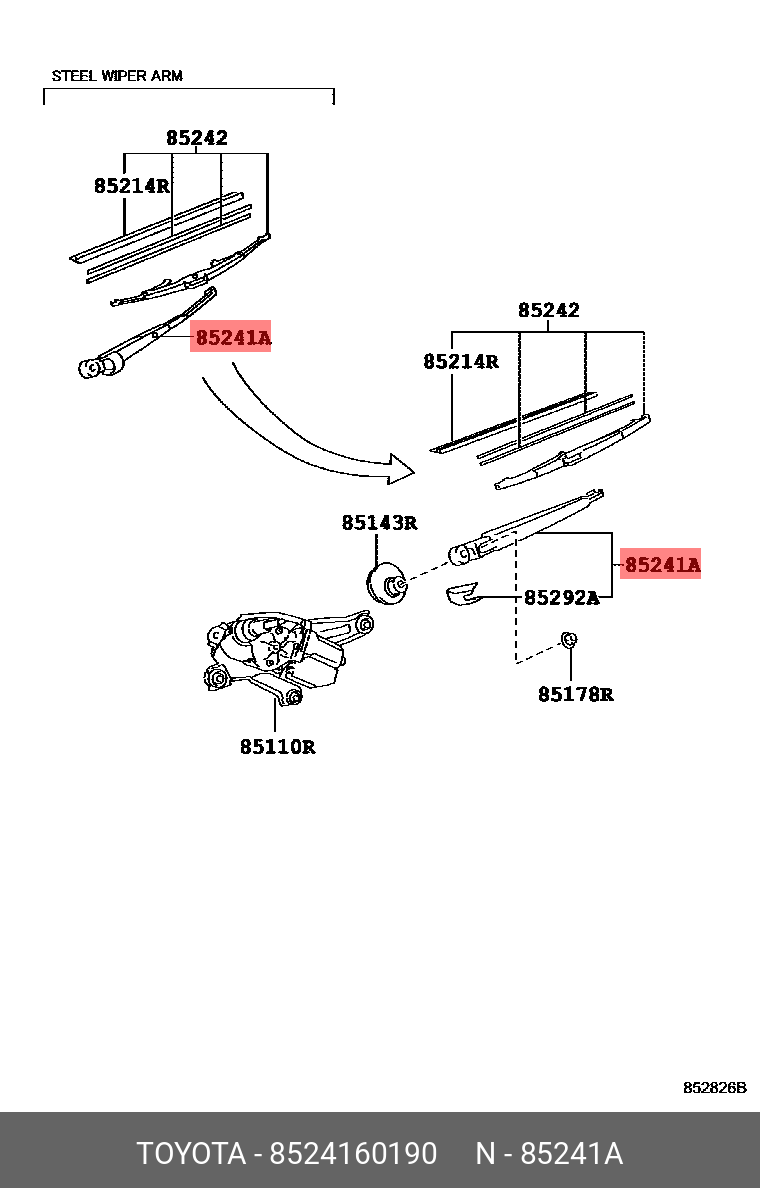 STEEL WIPER ARM

85242
85214R
85241A

85242
85214R

85143R
85241A
85292A
85178R
85110R

852826B

TOYOTA - 8524160190 N - 85241A