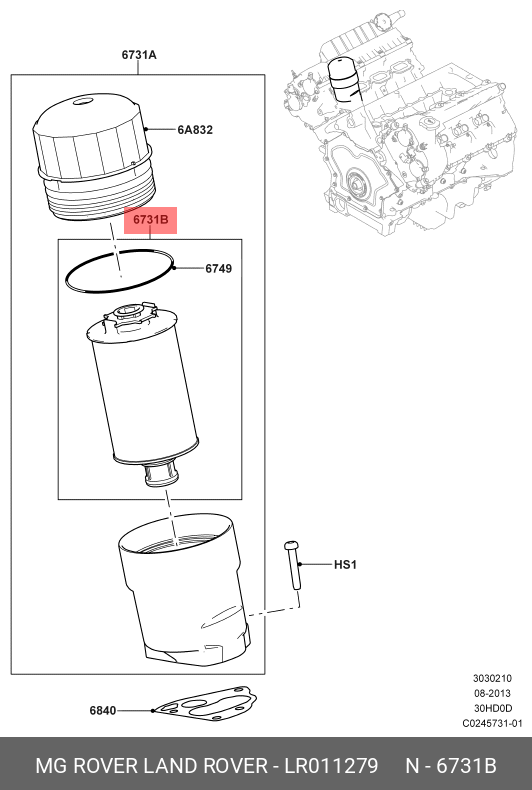 6731A

6A832

6731B

6749

HS1

6840

3030210
08-2013
30HD0D
C0245731-01

MG ROVER LAND ROVER - LR011279    N - 6731B