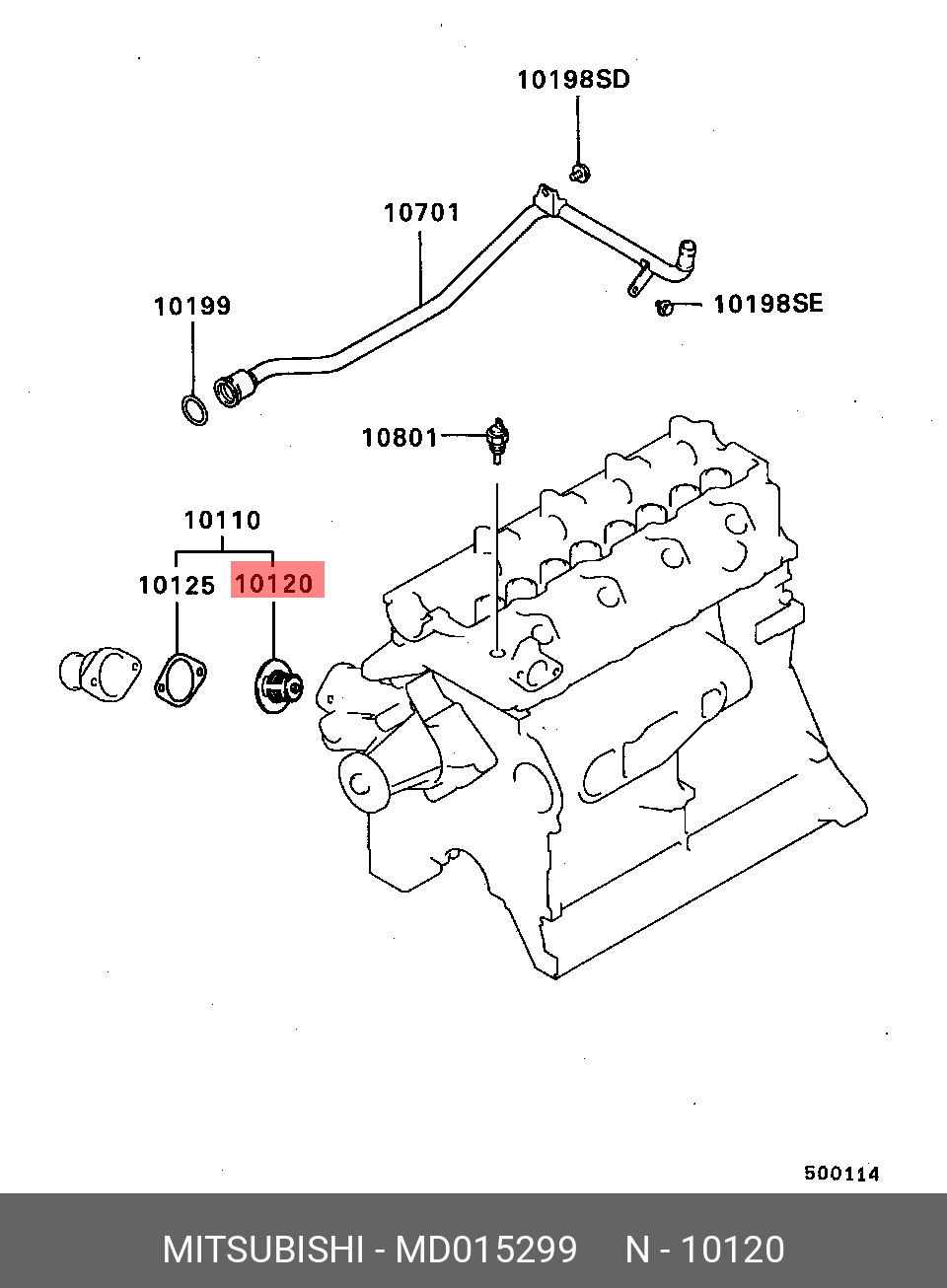 10198SD

10701

10199

10198SE

10801

10110

10125

10120

500114

MITSUBISHI - MD015299 N - 10120