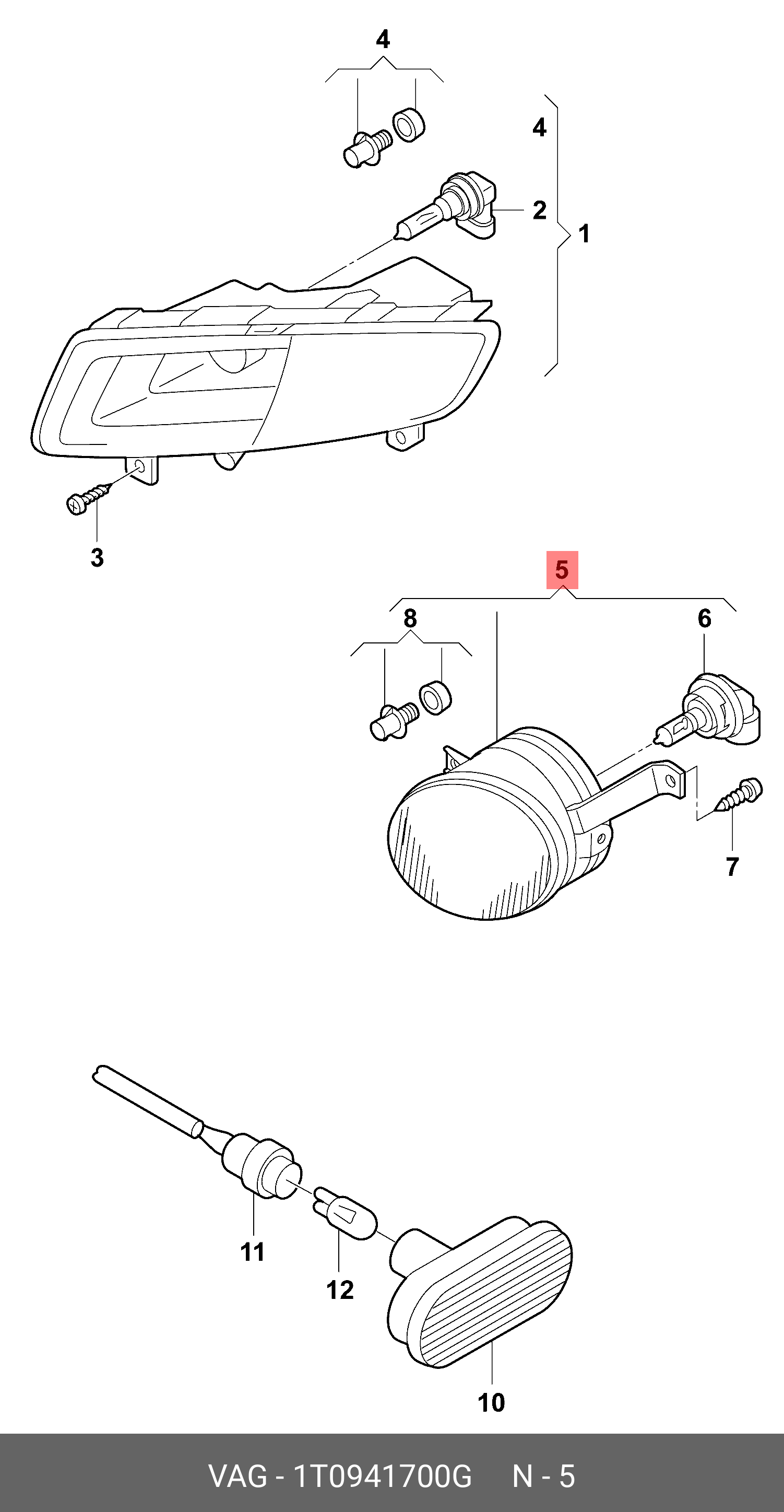 4
4
2
1
3
5
8
6
7
11
12
10
VAG - 1T0941700G N - 5