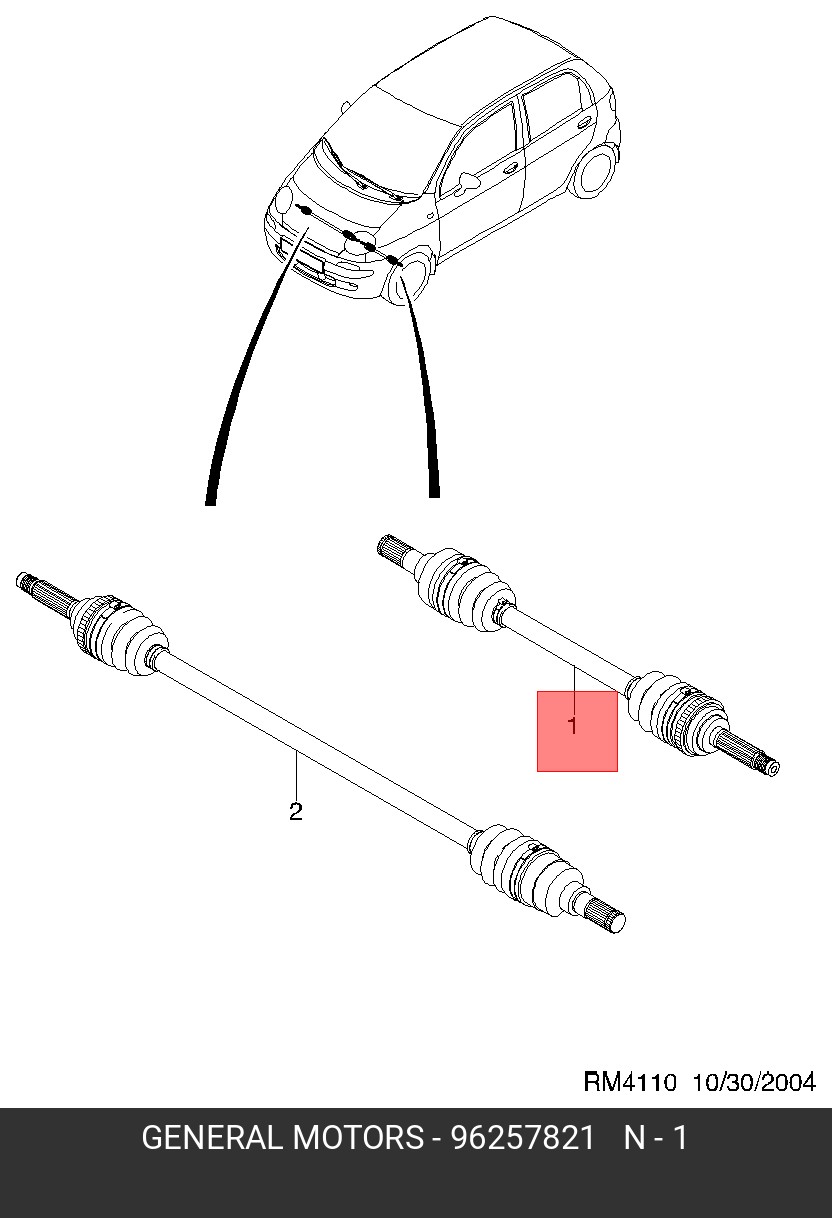 1

2

RM4110 10/30/2004

GENERAL MOTORS - 96257821 N - 1