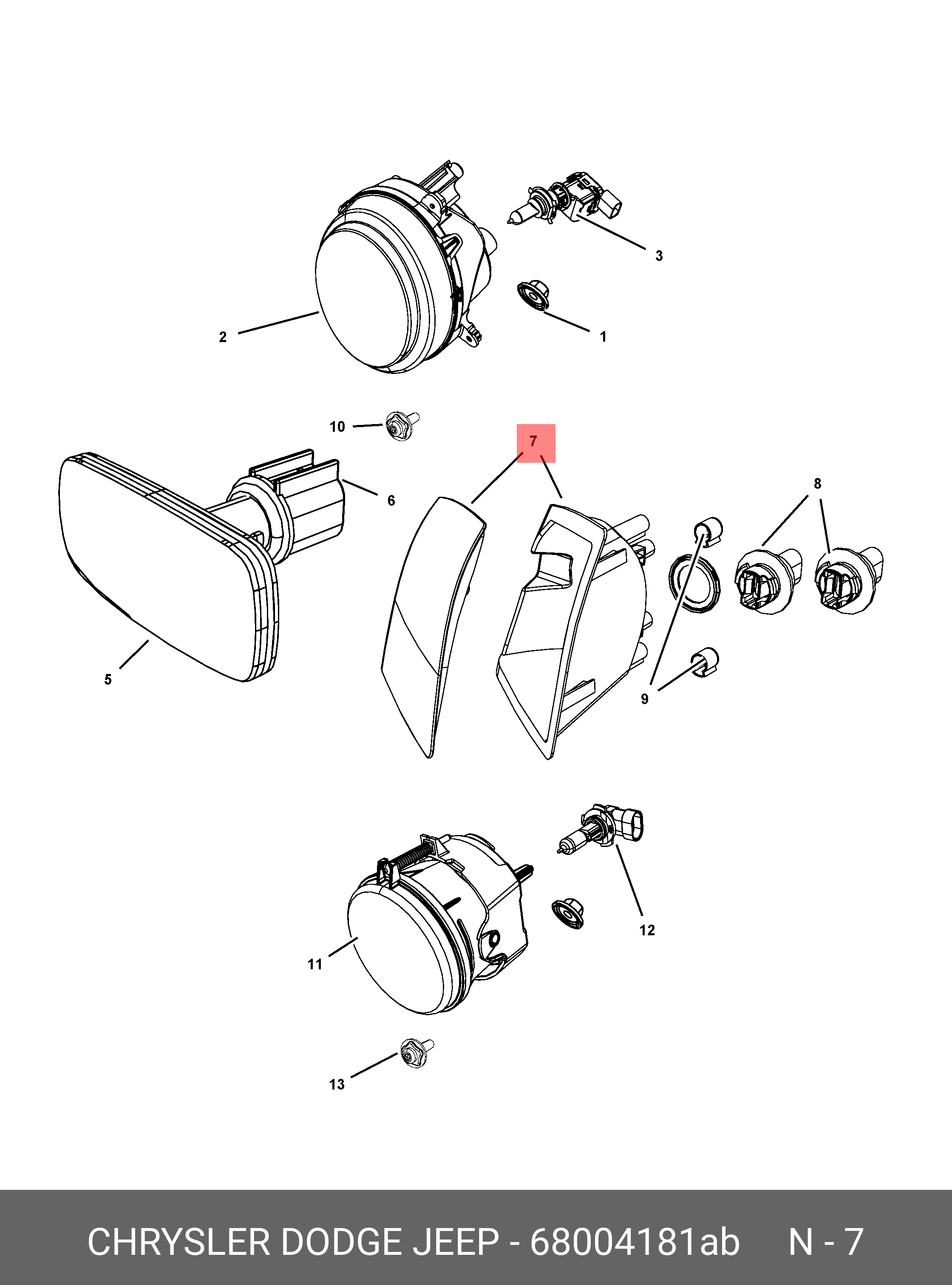 3

2

1

10

7

6

8

5

9

12

11

13

CHRYSLER DODGE JEEP - 68004181ab N - 7