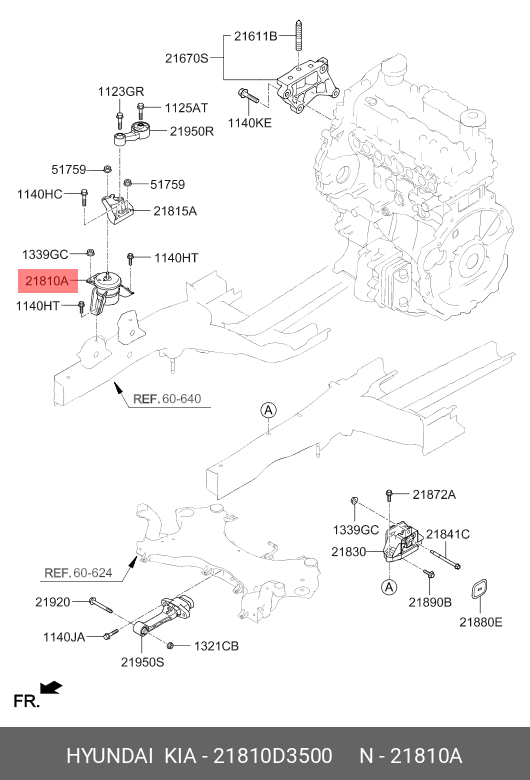 21611B
21670S
1140KE
1123GR
1125AT
21950R
51759
51759
1140HC
21815A
1339GC
1140HT
21810A
1140HT
REF. 60-640
A
21872A
1339GC
21841C
21830
A
21890B
21880E
REF. 60-624
21920
1140JA
1321CB
21950S
FR.

HYUNDAI KIA - 21810D3500 N - 21810A