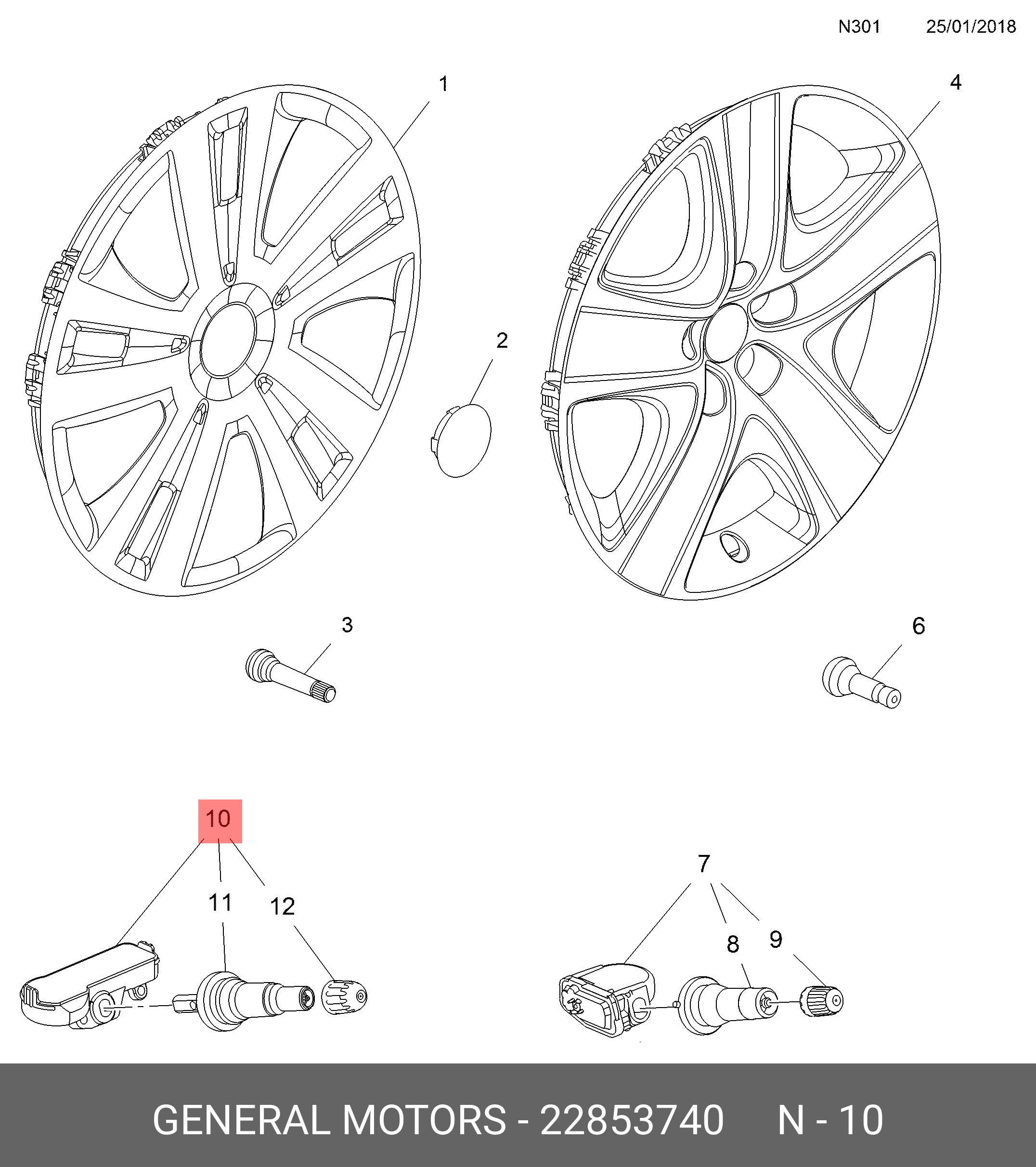 N301 25/01/2018

1

4

2

3

6

10

11

12

7

8

9

GENERAL MOTORS - 22853740 N - 10