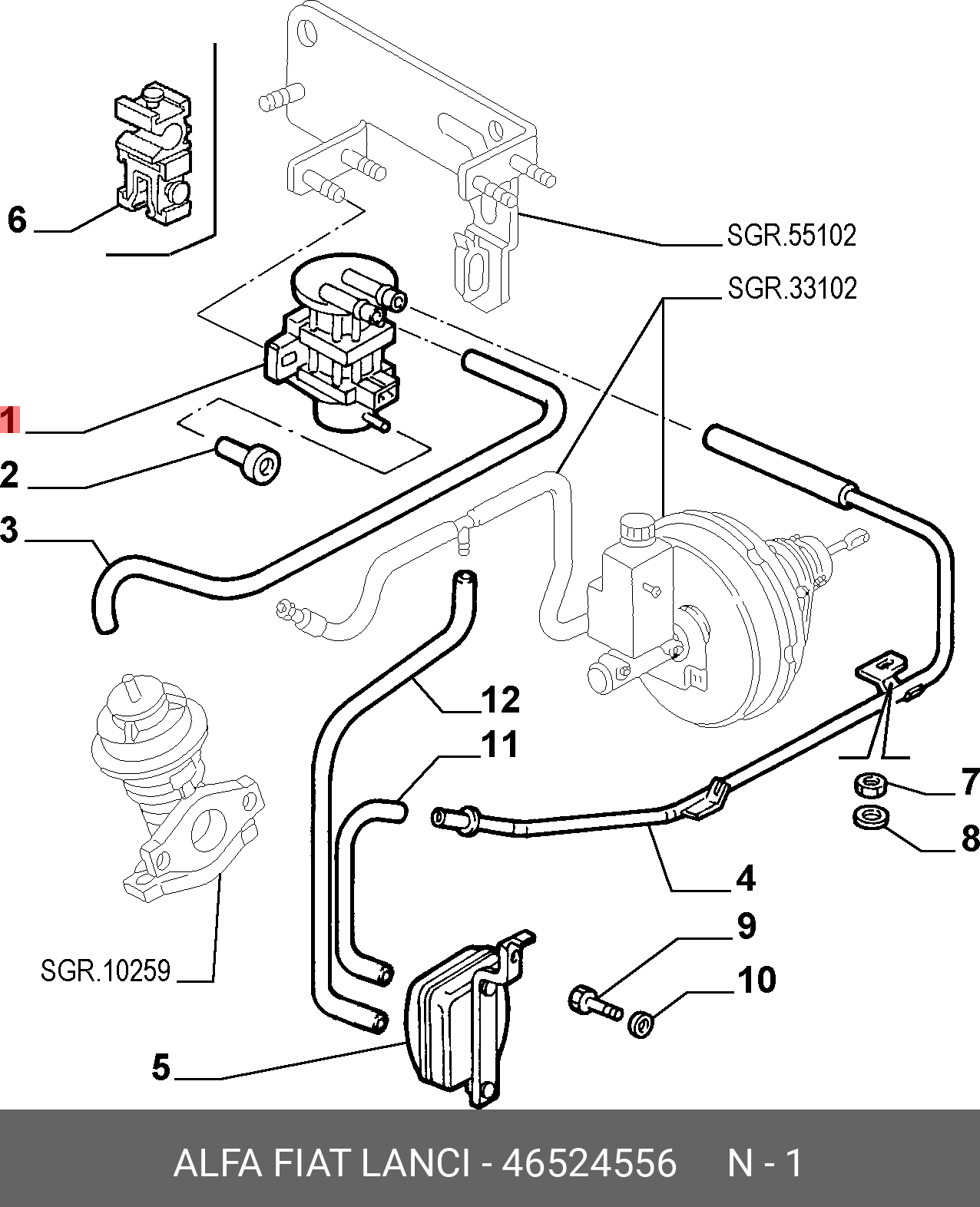 6

SGR.55102

SGR.33102

1

2

3

12

11

7

8

4

9

10

SGR.10259

5

ALFA FIAT LANCI - 46524556 N - 1