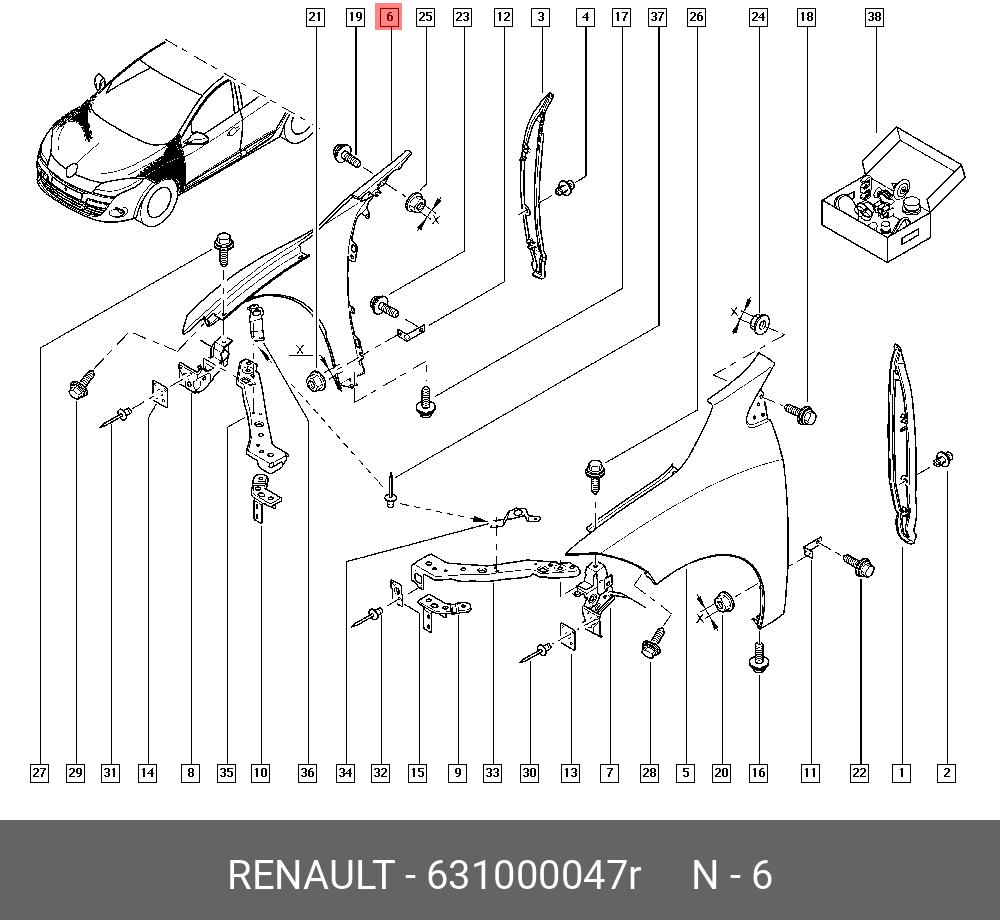 21 19 6 25 23 12 3 4 17 37 26 24 18 38

X

X

X

X

27 29 31 14 8 35 10 36 34 32 15 9 33 30 13 7 28 5 20 16 11 22 1 2

RENAULT - 631000047r N - 6