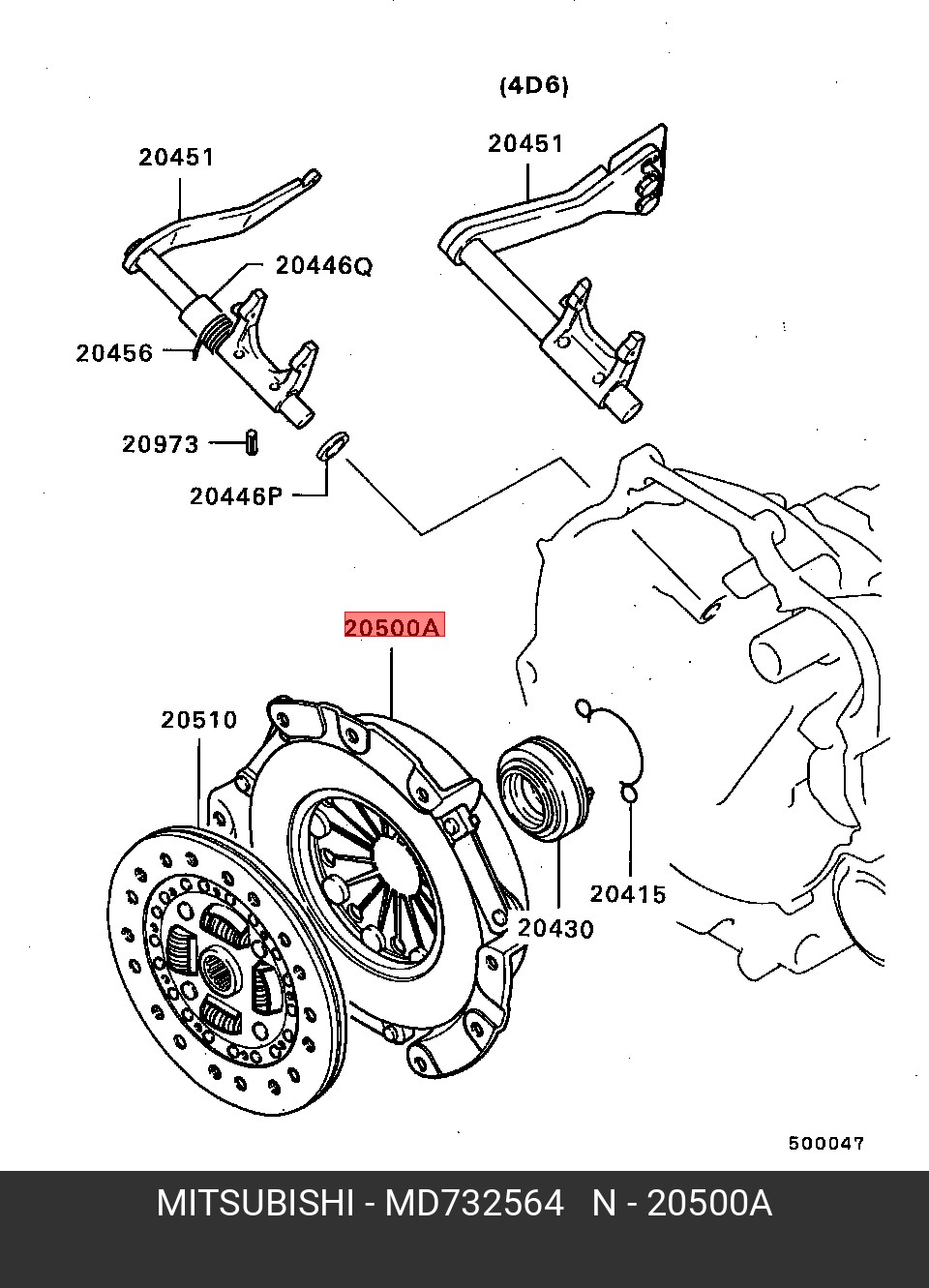 (4D6)

20451

20451

20446Q

20456

20973

20446P

20500A

20510

20415

20430

500047

MITSUBISHI - MD732564 N - 20500A