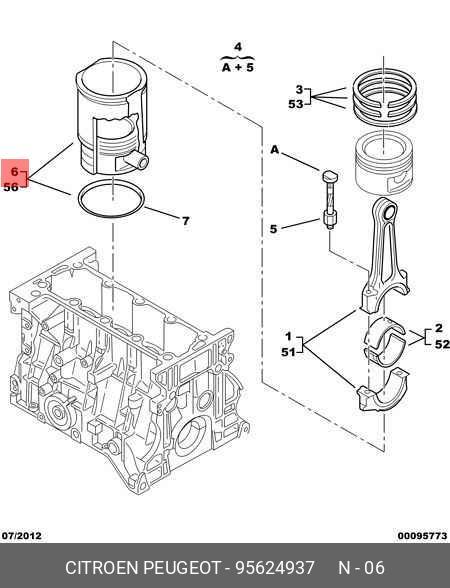 4
A + 5

3
53

A

6
56

7

5

1
51

2
52

07/2012

00095773

CITROEN PEUGEOT - 95624937 N - 06