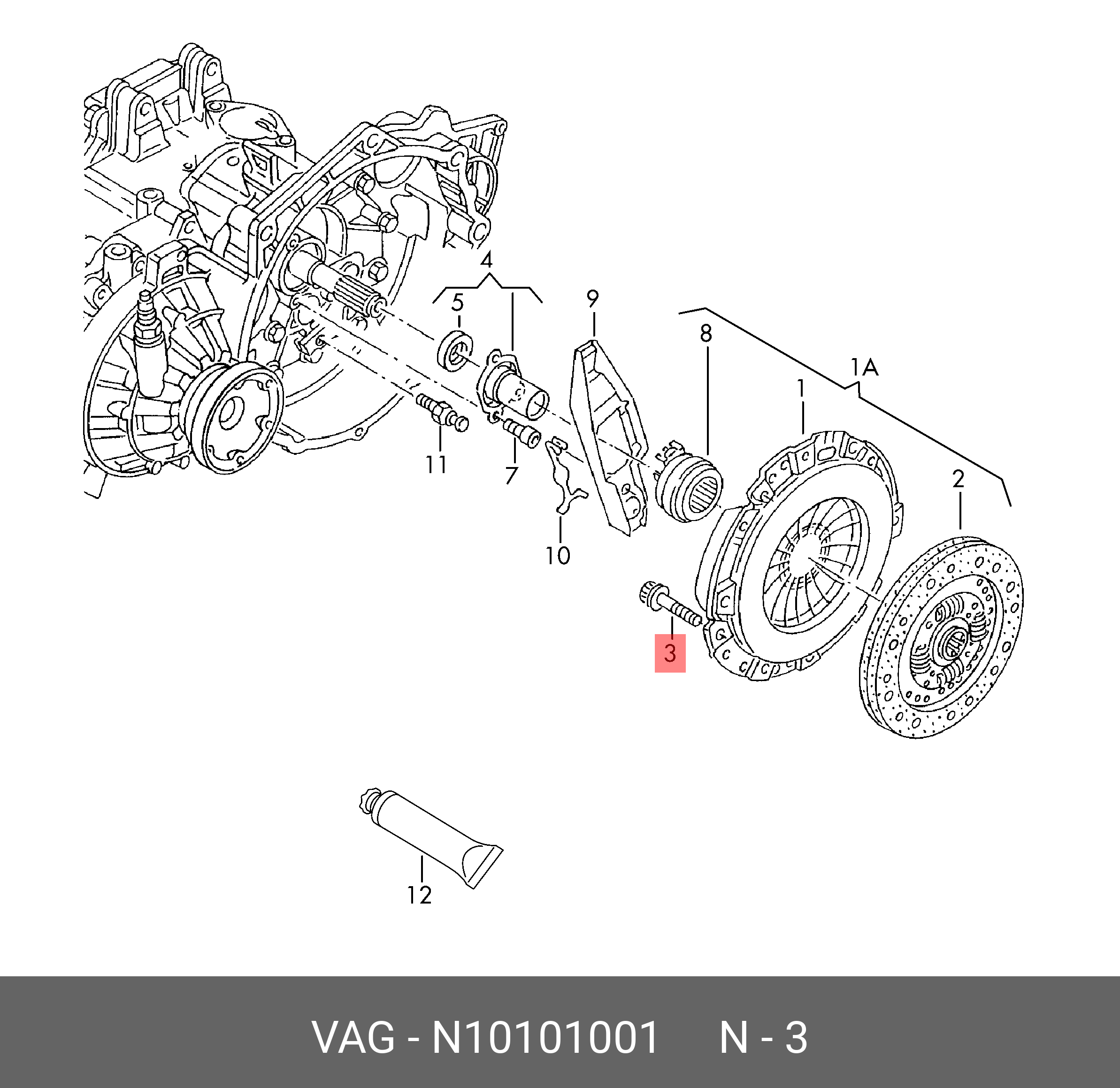 4
5
9
8
1A
1
2
11
7
10
3
12

VAG - N10101001 N - 3