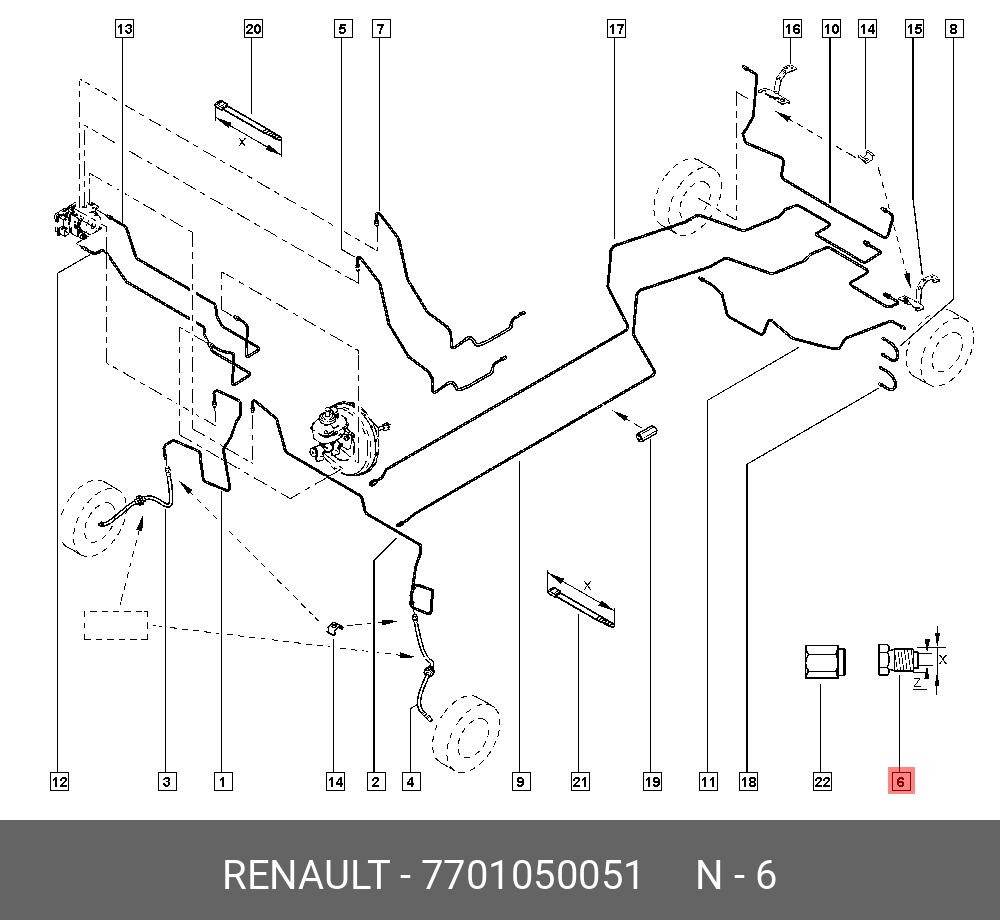 13
20
5
7
17
16
10
14
15
8
X
X
X
Z
12
3
1
14
2
4
9
21
19
11
18
22
6

RENAULT - 7701050051 N - 6