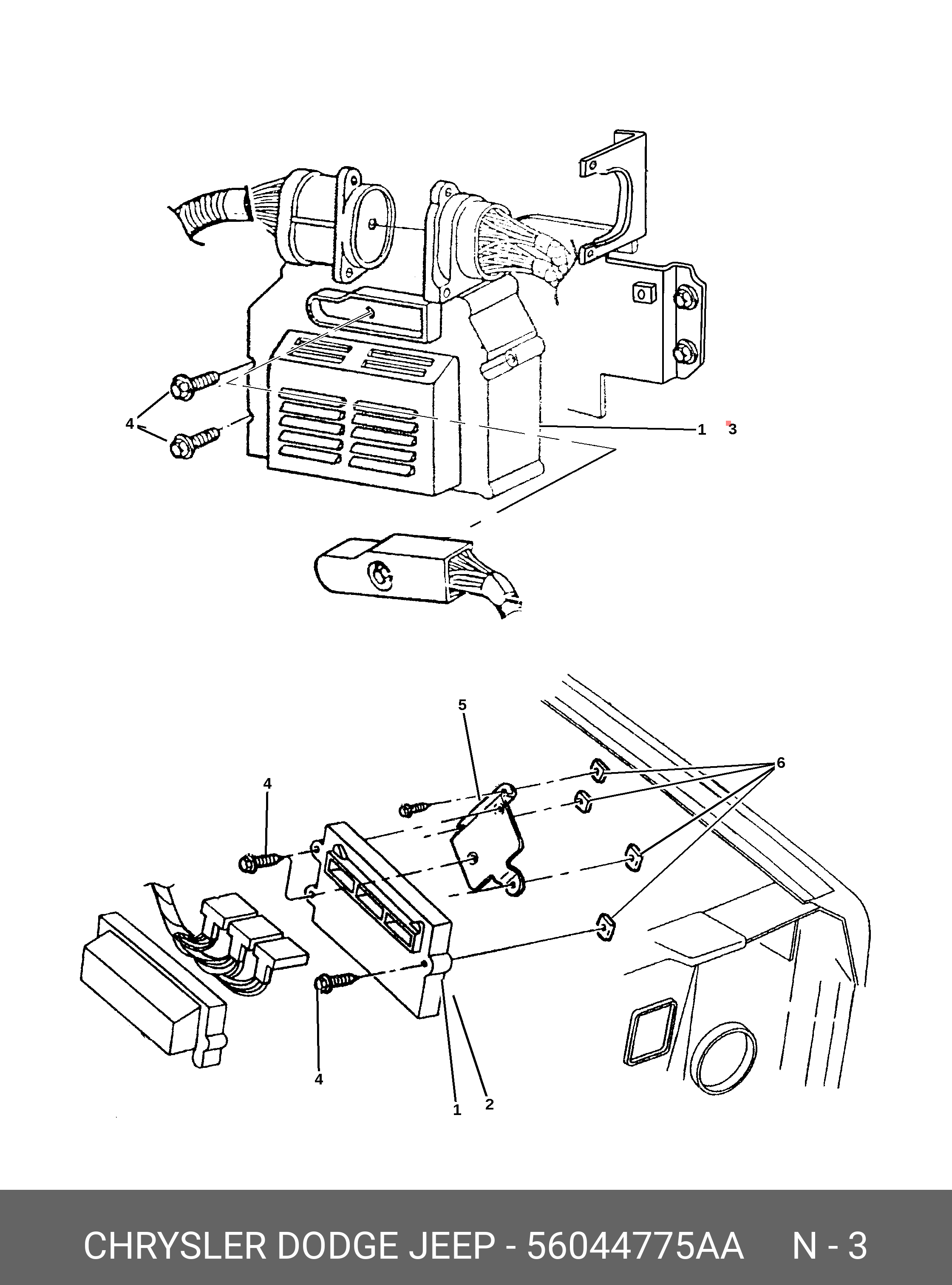 4
1
3
5
6
4
4
1
2
CHRYSLER DODGE JEEP - 56044775AA N - 3