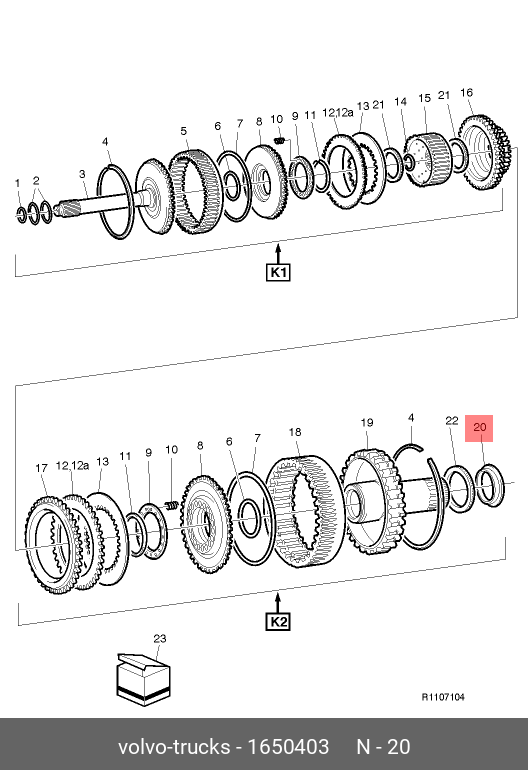 1 2 3 4 5 6 7 8 10 9 11 12 12a 13 21 14 15 21 16

K1

17 12 12a 13 11 9 10 8 6 7 18 19 4 22 20

K2

23

R1107104

volvo-trucks - 1650403 N - 20