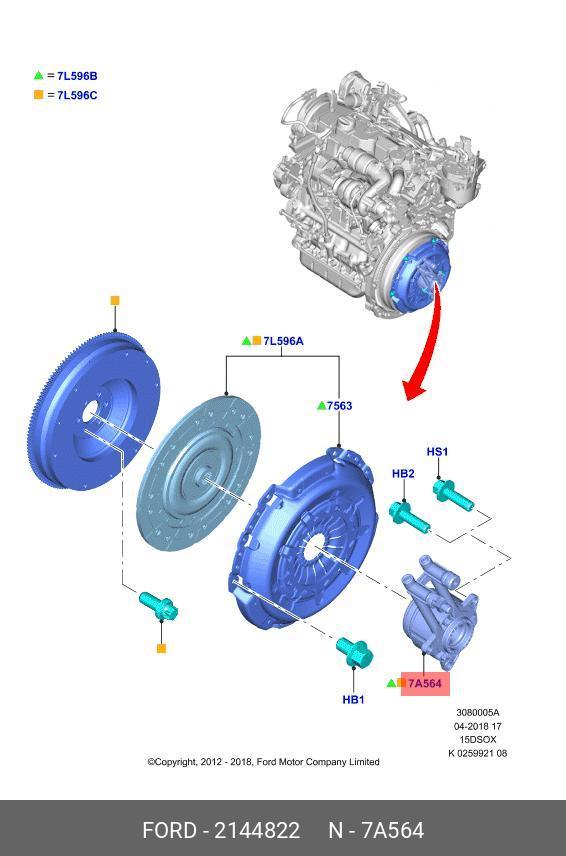 = 7L596B
= 7L596C

7L596A

7563

HS1

HB2

HB1

7A564

3080005A
04-2018 17
15DSOX
K 0259921 08

©Copyright, 2012 - 2018, Ford Motor Company Limited

FORD - 2144822 N - 7A564