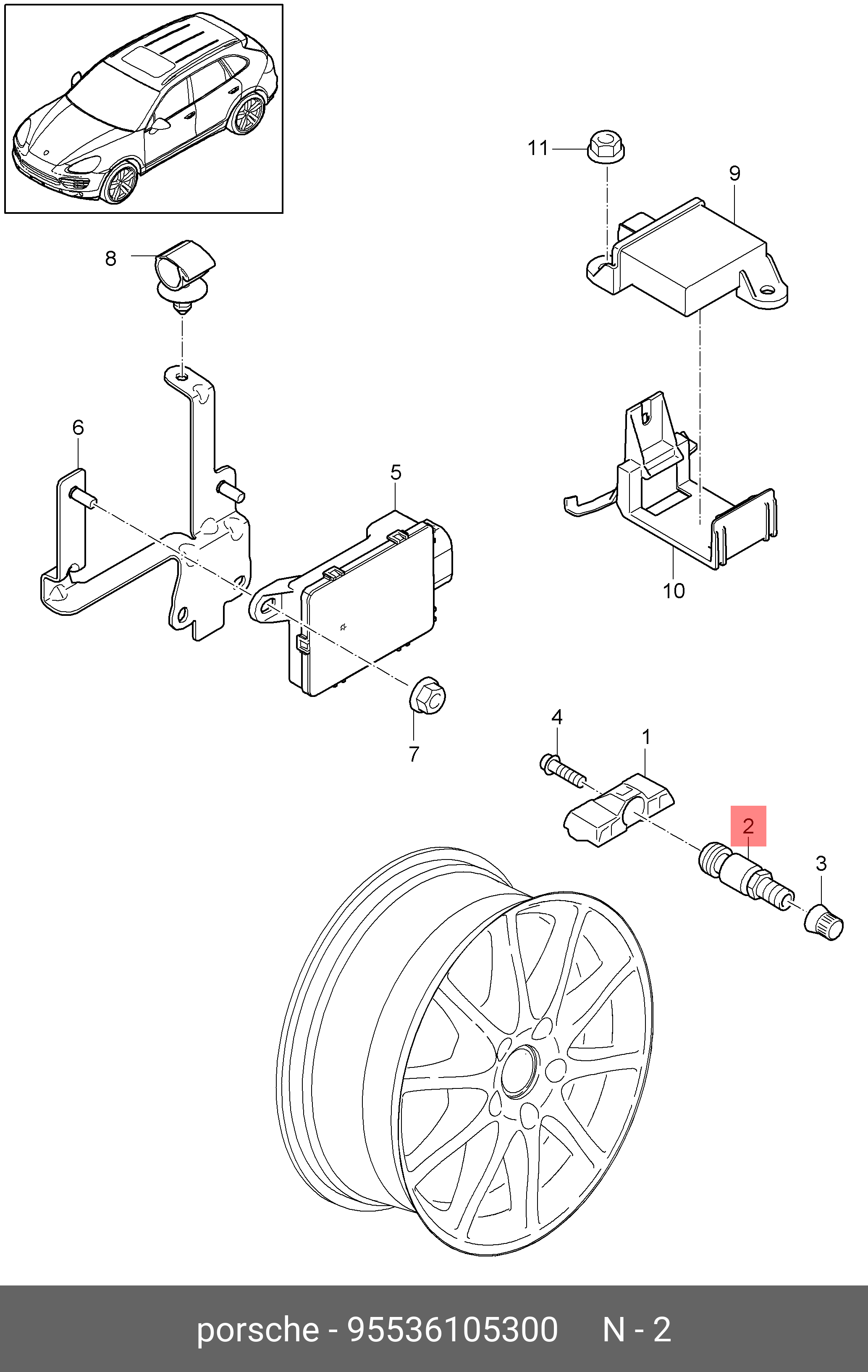 11

9

8

6

5

10

7

4

1

2

3

porsche - 95536105300 N - 2