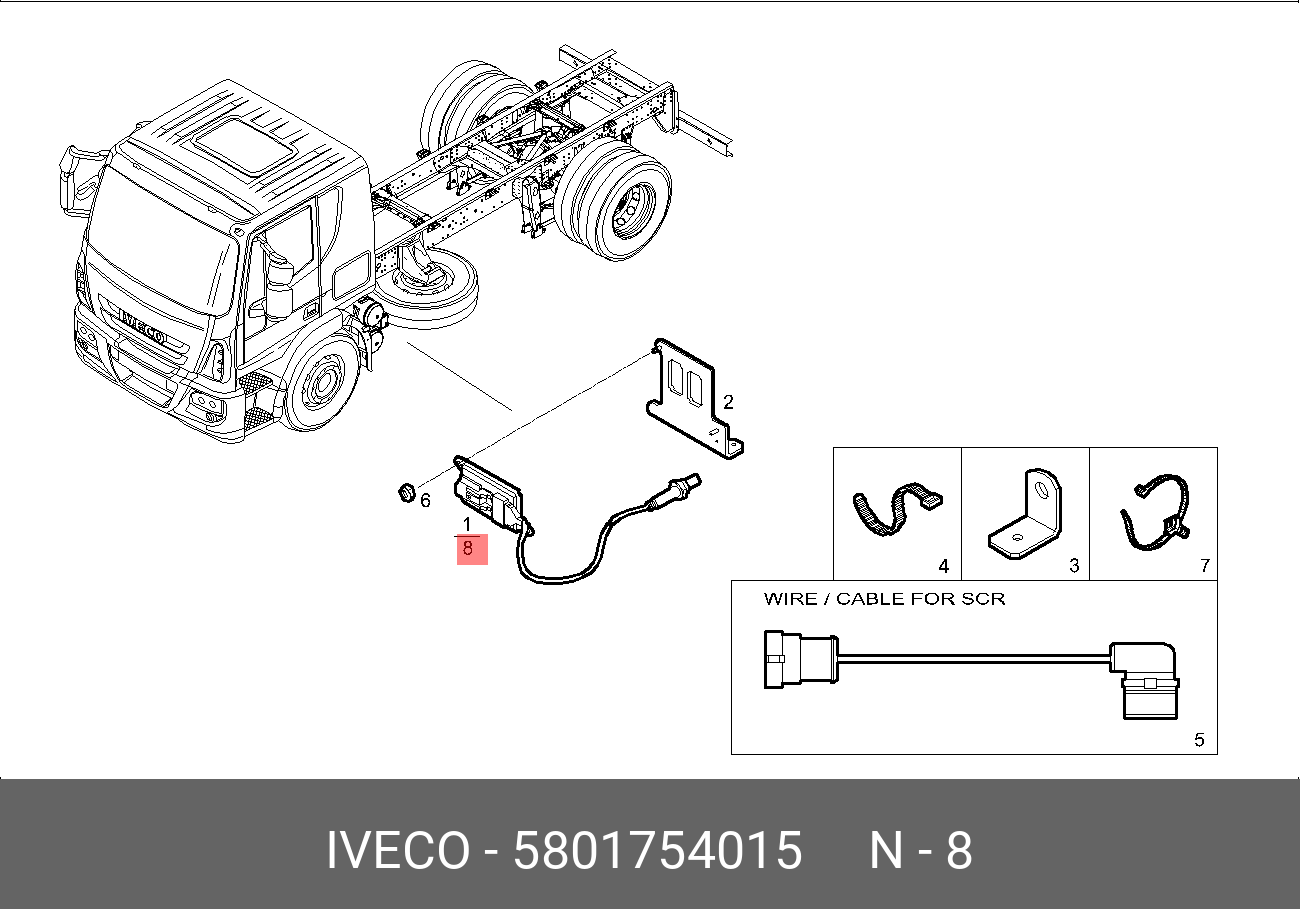 IVECO

2

6

1

8

4

3

7

WIRE / CABLE FOR SCR

5

IVECO - 5801754015 N - 8