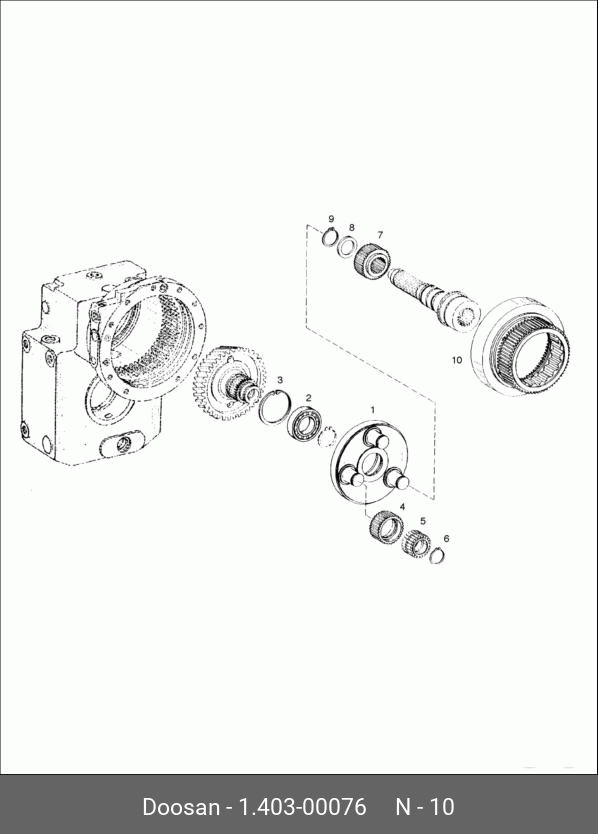 9 8 7

10

3

2

1

4 5 6

Doosan - 1.403-00076 N - 10