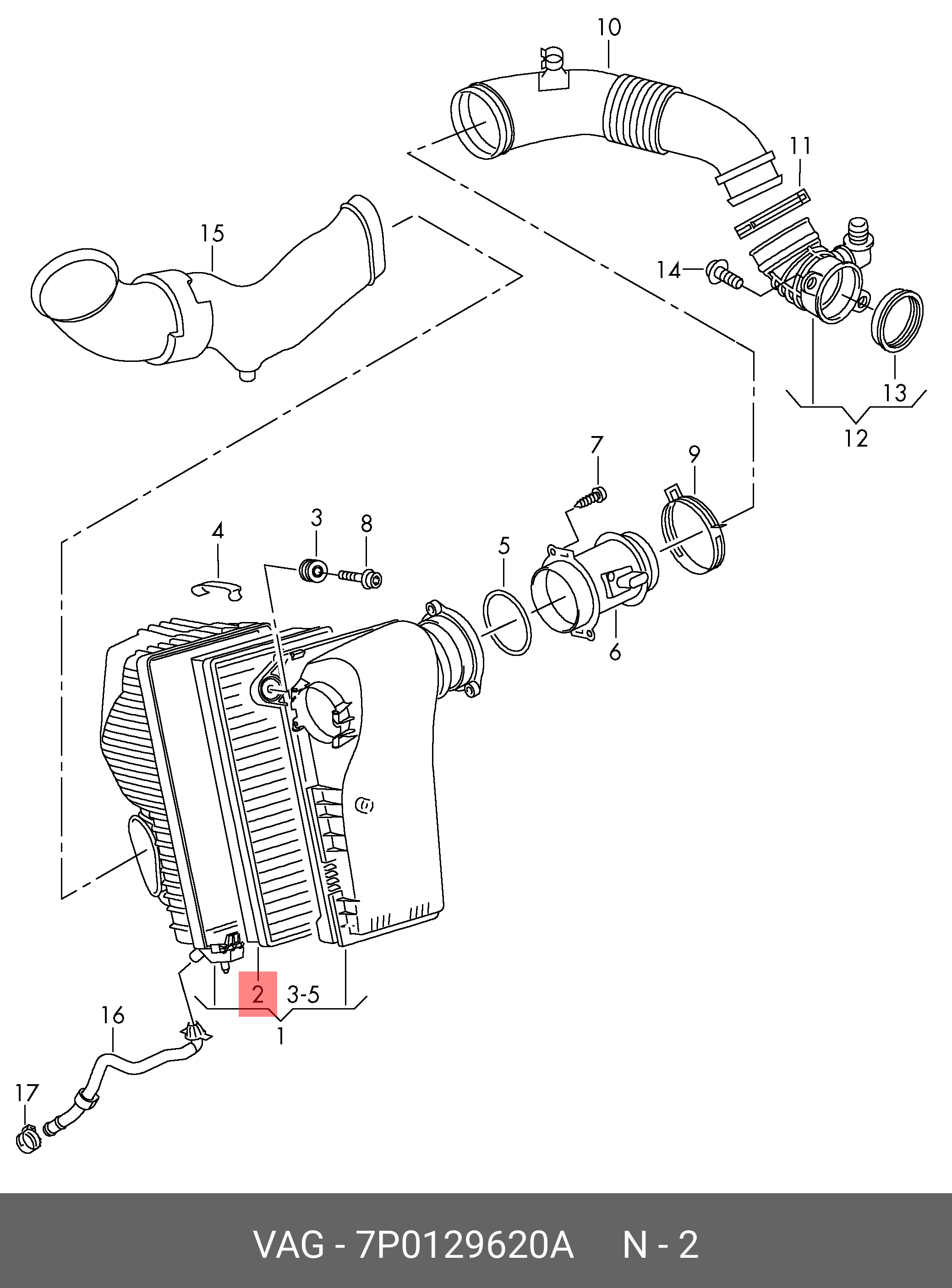 10

11

15

14

13

12

7

9

3

8

4

5

6

2

3-5

1

16

17

VAG - 7P0129620A N - 2