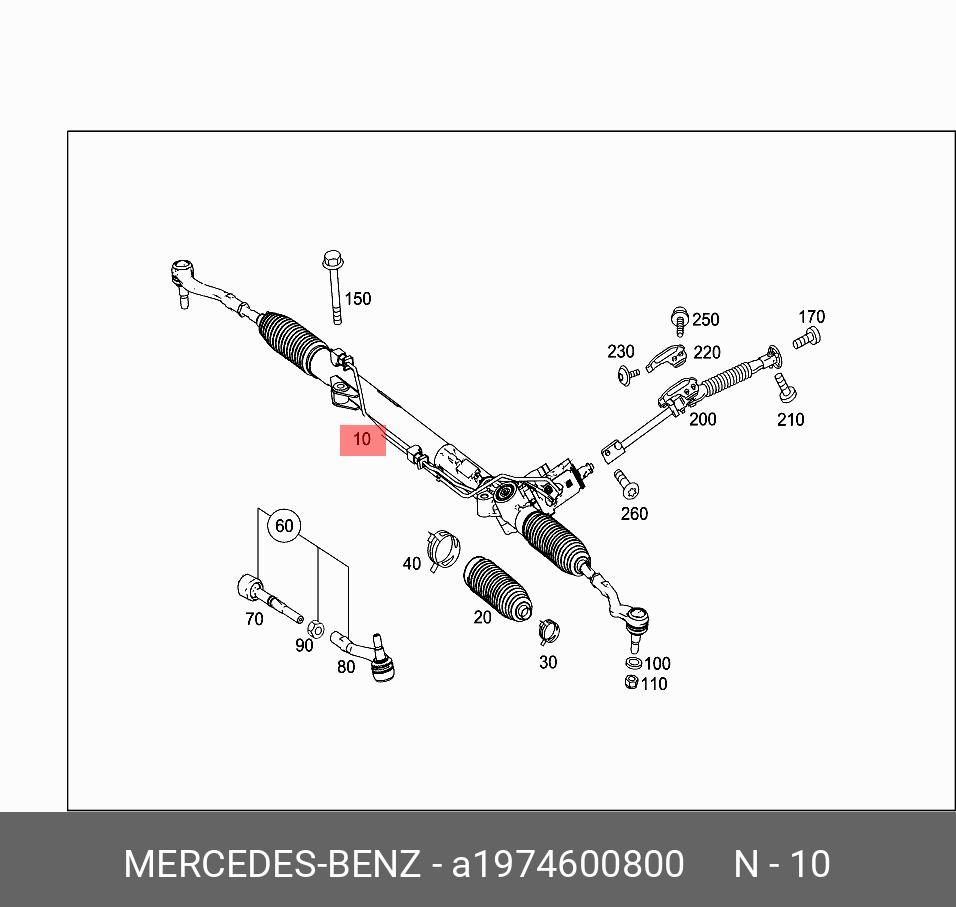 150
250
170
230
220
200
210
10
260
60
40
20
70
90
80
30
100
110

MERCEDES-BENZ - a1974600800 N - 10