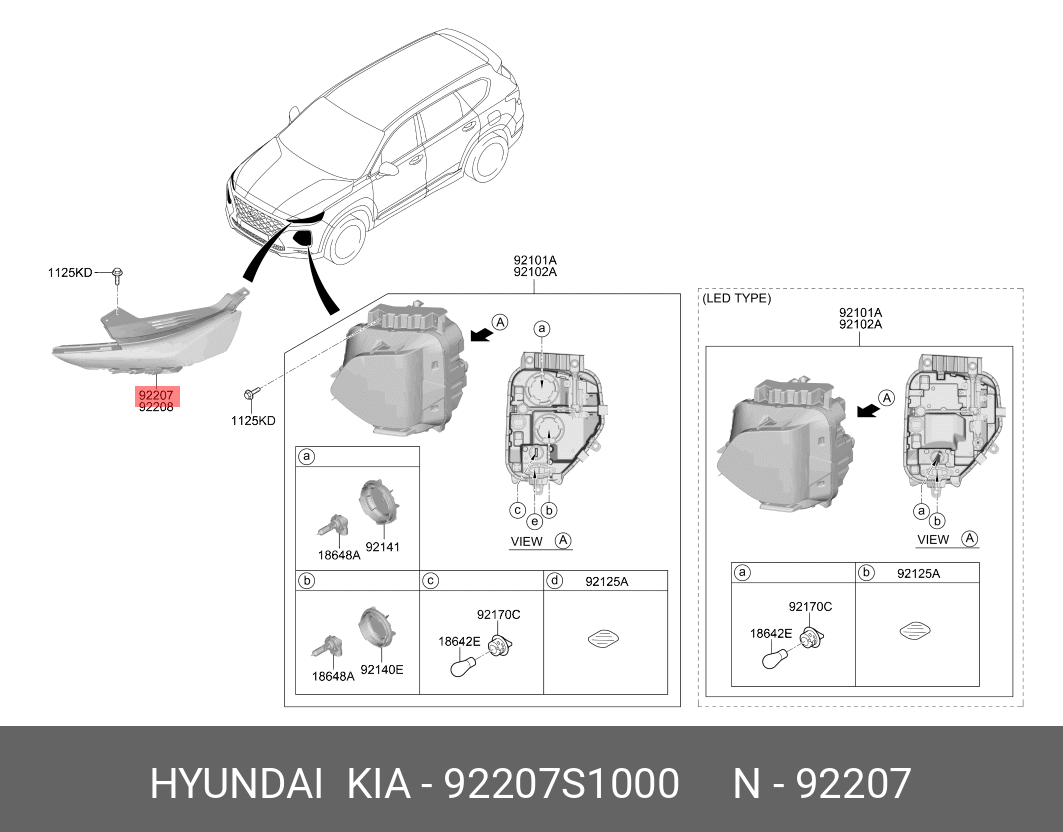 1125KD

92207
92208

1125KD

92101A
92102A

A

a

c
e
b

VIEW A

a

18648A
92141

b

18648A
92140E

c

92170C
18642E

d
92125A

(LED TYPE)

92101A
92102A

A

a
b

VIEW A

a

92170C
18642E

b
92125A

HYUNDAI KIA - 92207S1000 N - 92207