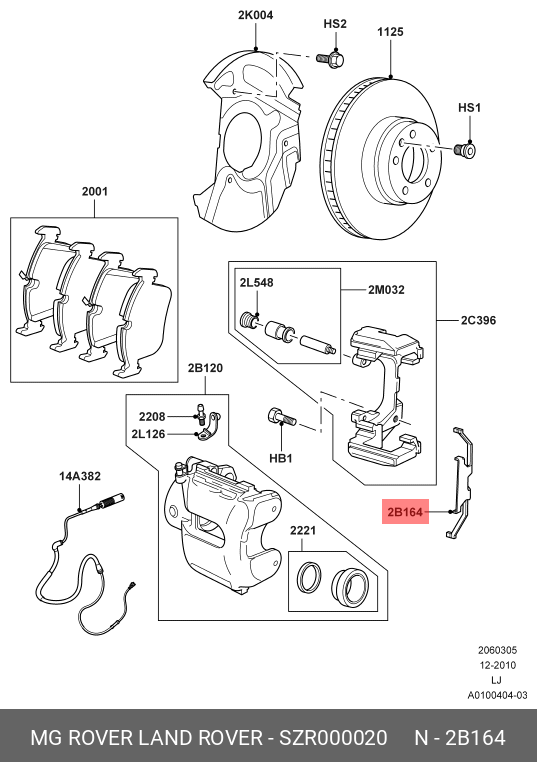 2K004
HS2
1125
HS1
2001
2L548
2M032
2C396
2B120
2208
2L126
HB1
14A382
2B164
2221
2060305
12-2010
LJ
A0100404-03
MG ROVER LAND ROVER - SZR000020 N - 2B164