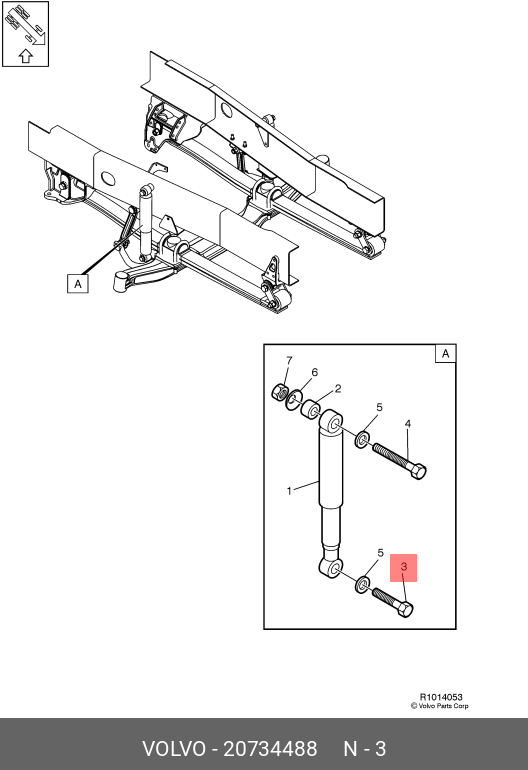 A

A

7
6
2
5
4
1
5
3

R1014053
© Volvo Parts Corp

VOLVO - 20734488 N - 3