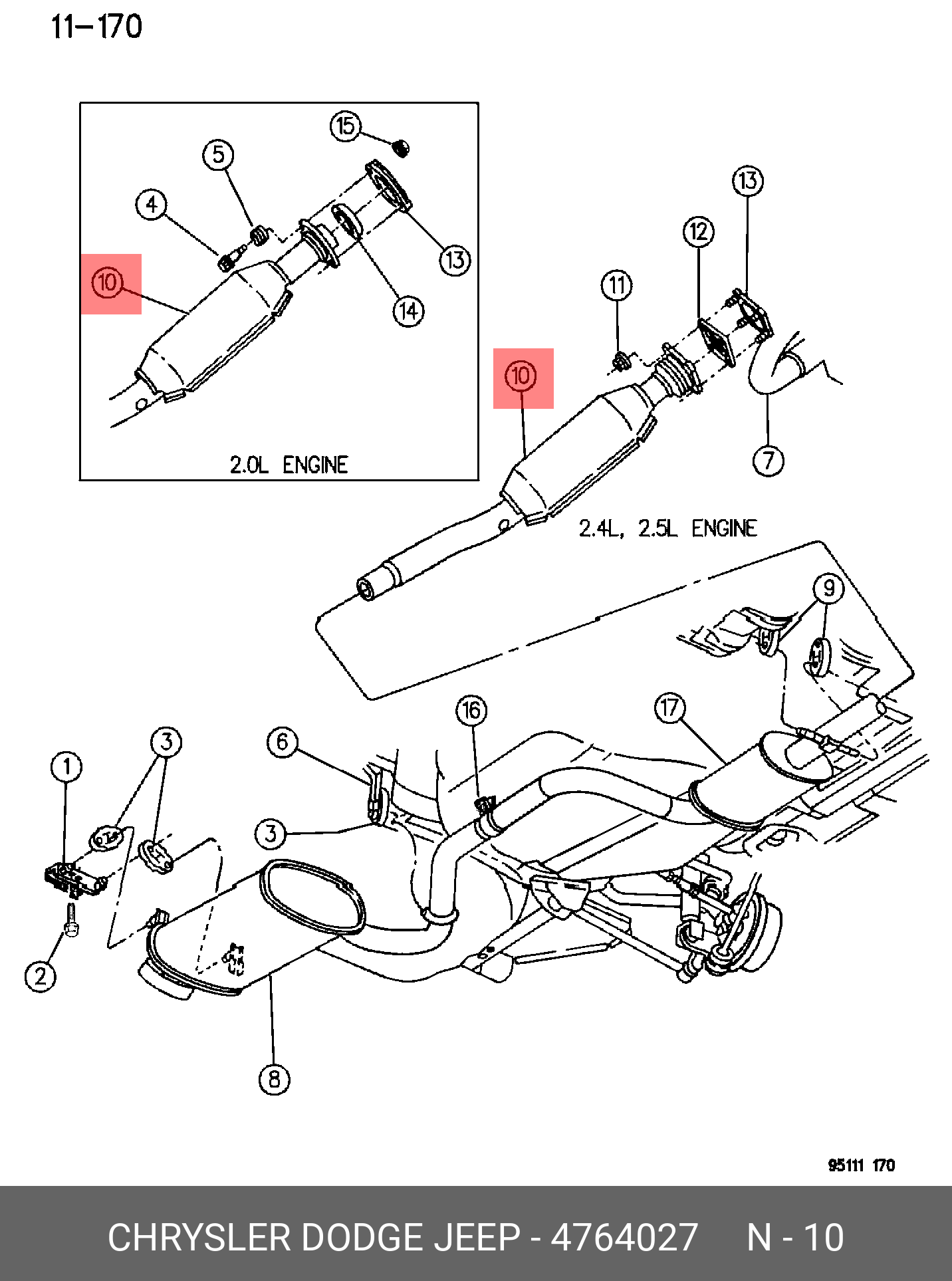 11-170

15
5
4
13
10
14
2.0L ENGINE

13
12
11
10
7
2.4L, 2.5L ENGINE
9
16
17
6
3
1
3
2
8

95111 170

CHRYSLER DODGE JEEP - 4764027 N - 10