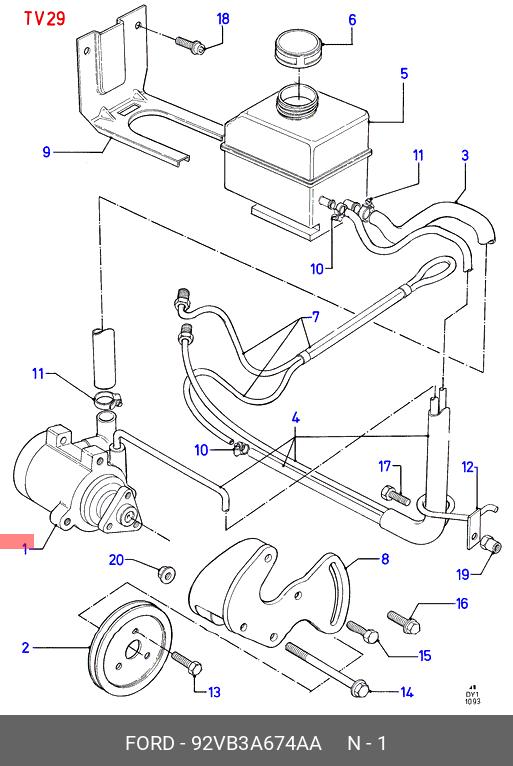 TV29

18
6
5
9
11
3
10
7
11
4
10
17
12
1
20
8
19
16
2
15
13
14

DY1
1093

FORD - 92VB3A674AA N - 1