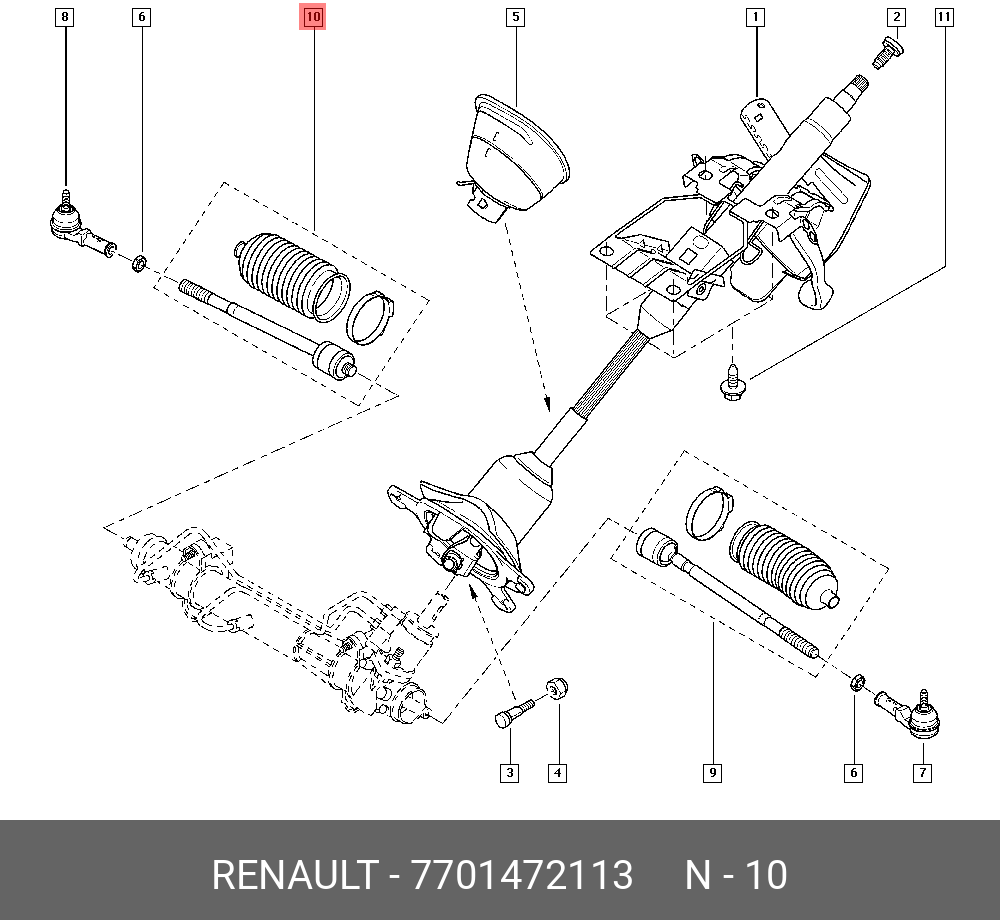 8
6
10
5
1
2
11
3
4
9
6
7

RENAULT - 7701472113 N - 10